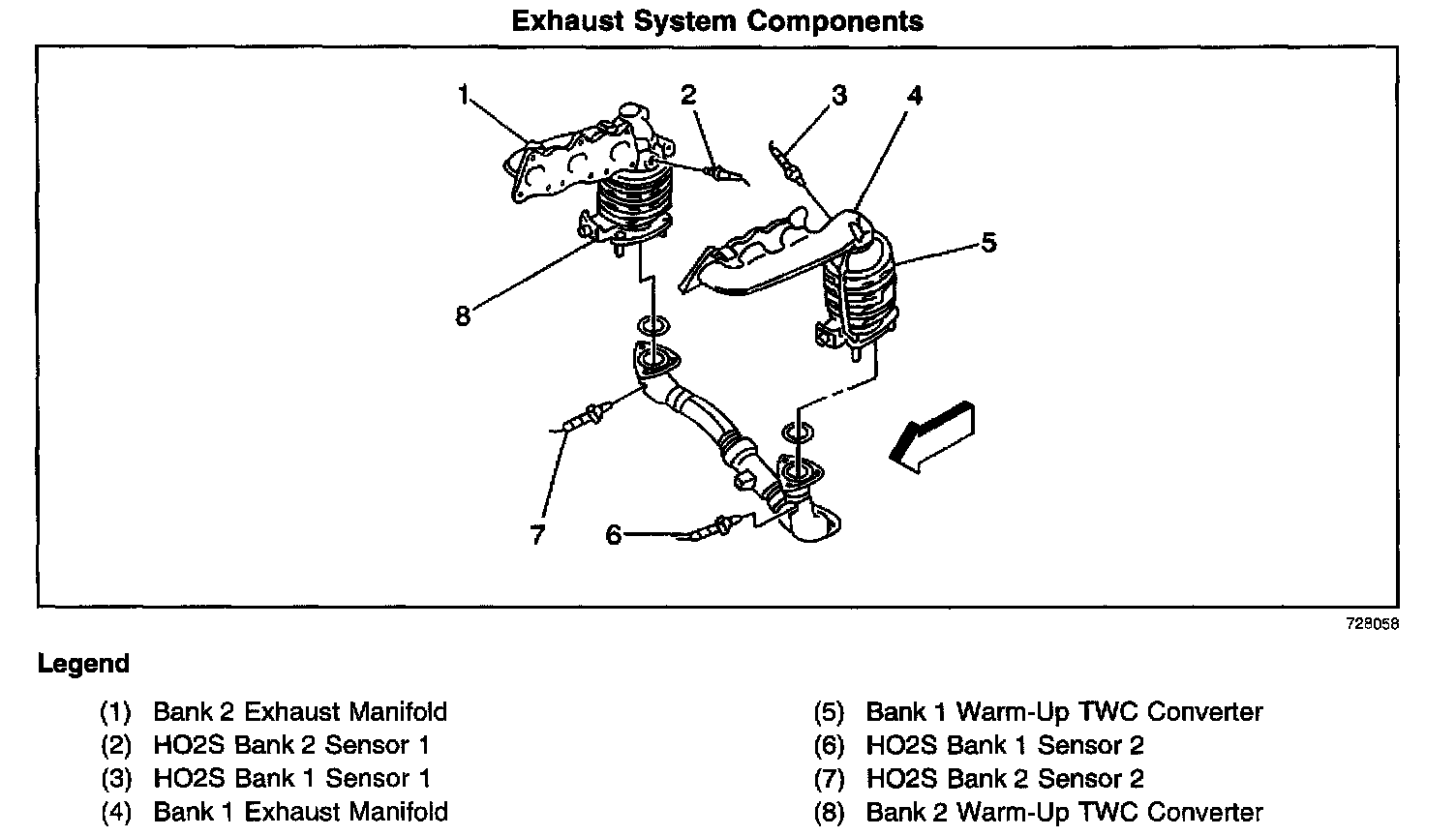 Exhaust System Components

1
2
3
4
5
8
7
6

728058

Legend

(1) Bank 2 Exhaust Manifold
(2) HO2S Bank 2 Sensor 1
(3) HO2S Bank 1 Sensor 1
(4) Bank 1 Exhaust Manifold

(5) Bank 1 Warm-Up TWC Converter
(6) HO2S Bank 1 Sensor 2
(7) HO2S Bank 2 Sensor 2
(8) Bank 2 Warm-Up TWC Converter