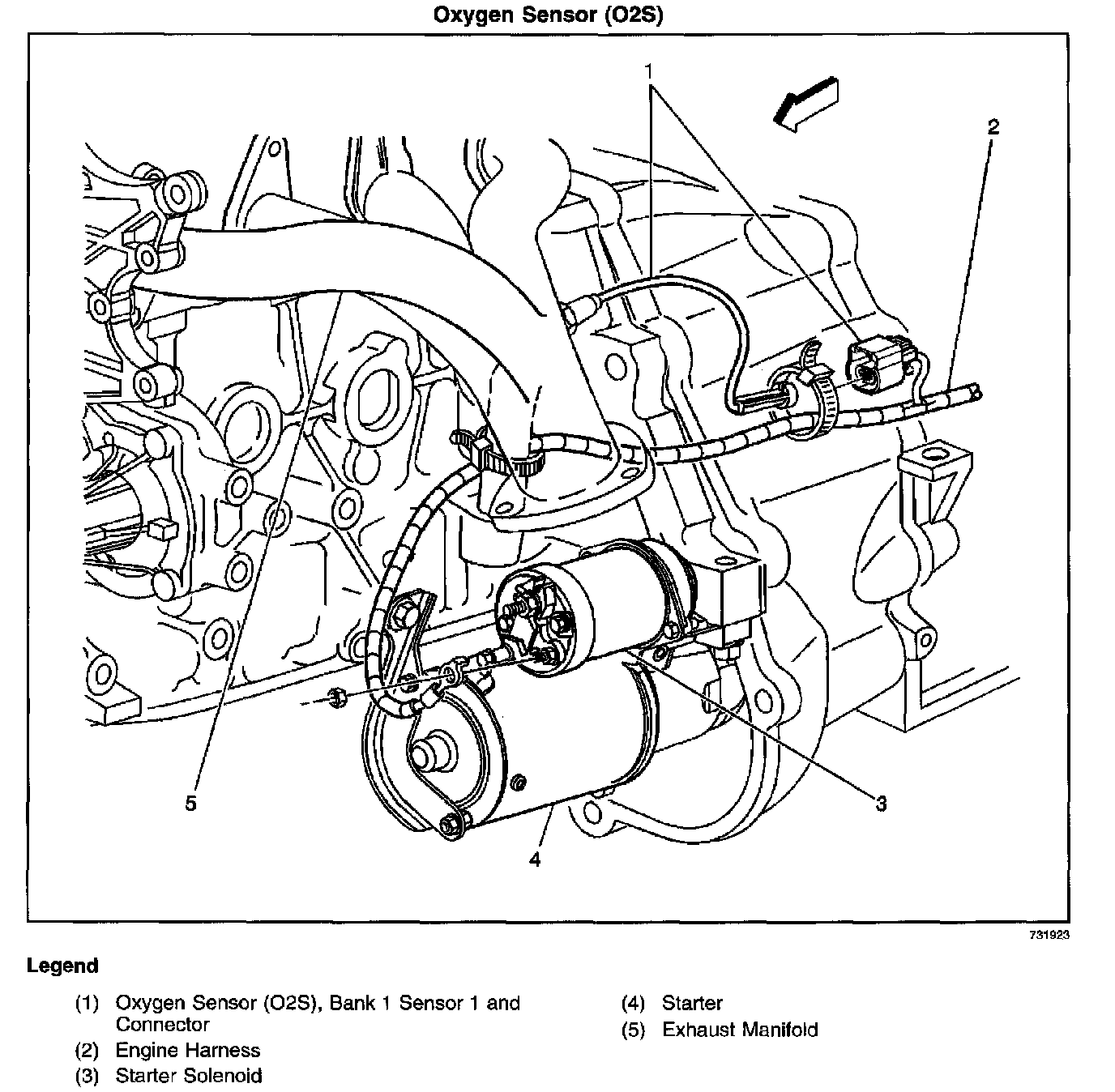 Oxygen Sensor (O2S)

1

2

5

3

4

731923

Legend

(1) Oxygen Sensor (O2S), Bank 1 Sensor 1 and Connector
(2) Engine Harness
(3) Starter Solenoid

(4) Starter
(5) Exhaust Manifold