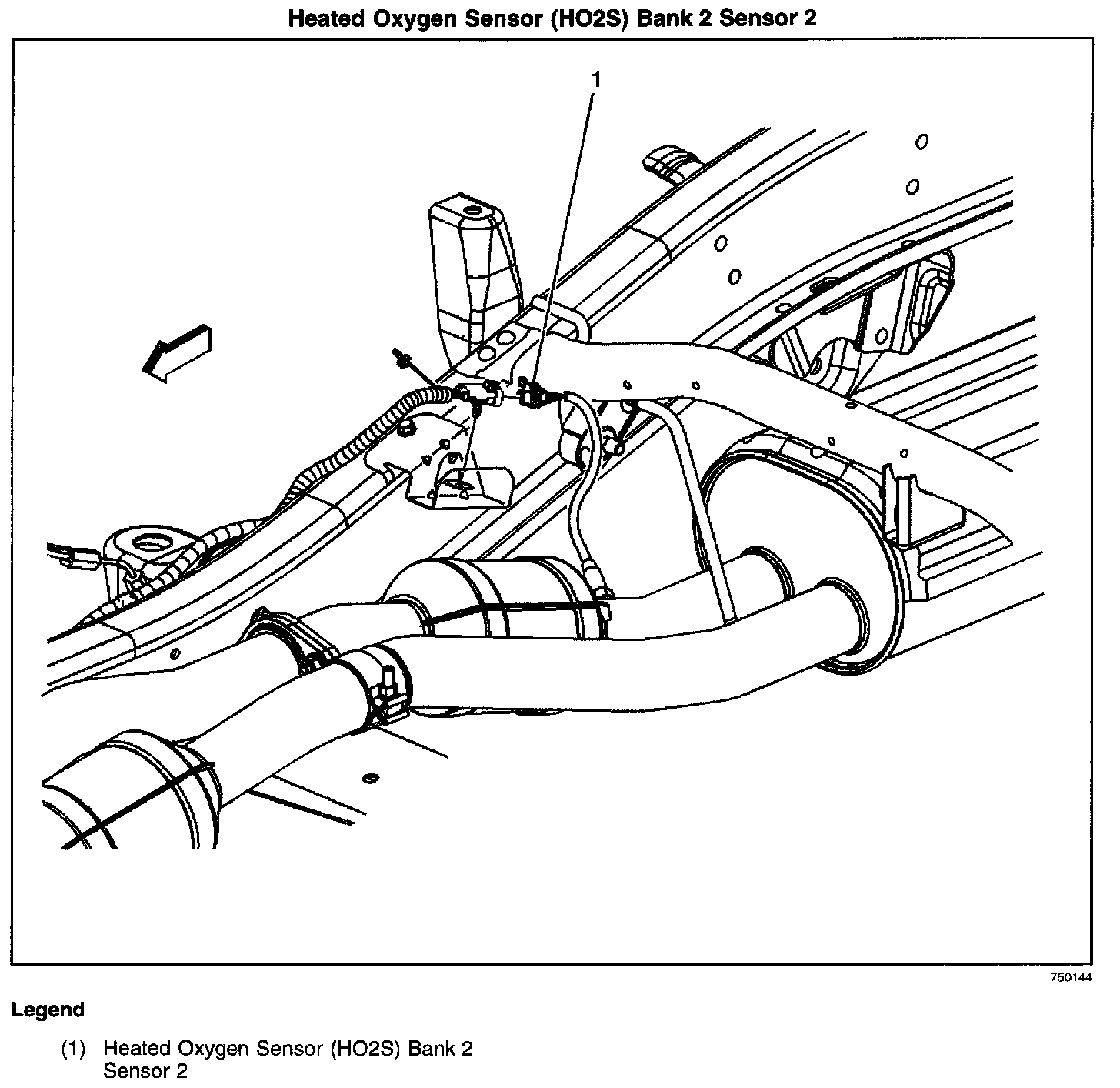 Heated Oxygen Sensor (HO2S) Bank 2 Sensor 2

1

750144

Legend

(1) Heated Oxygen Sensor (HO2S) Bank 2 Sensor 2