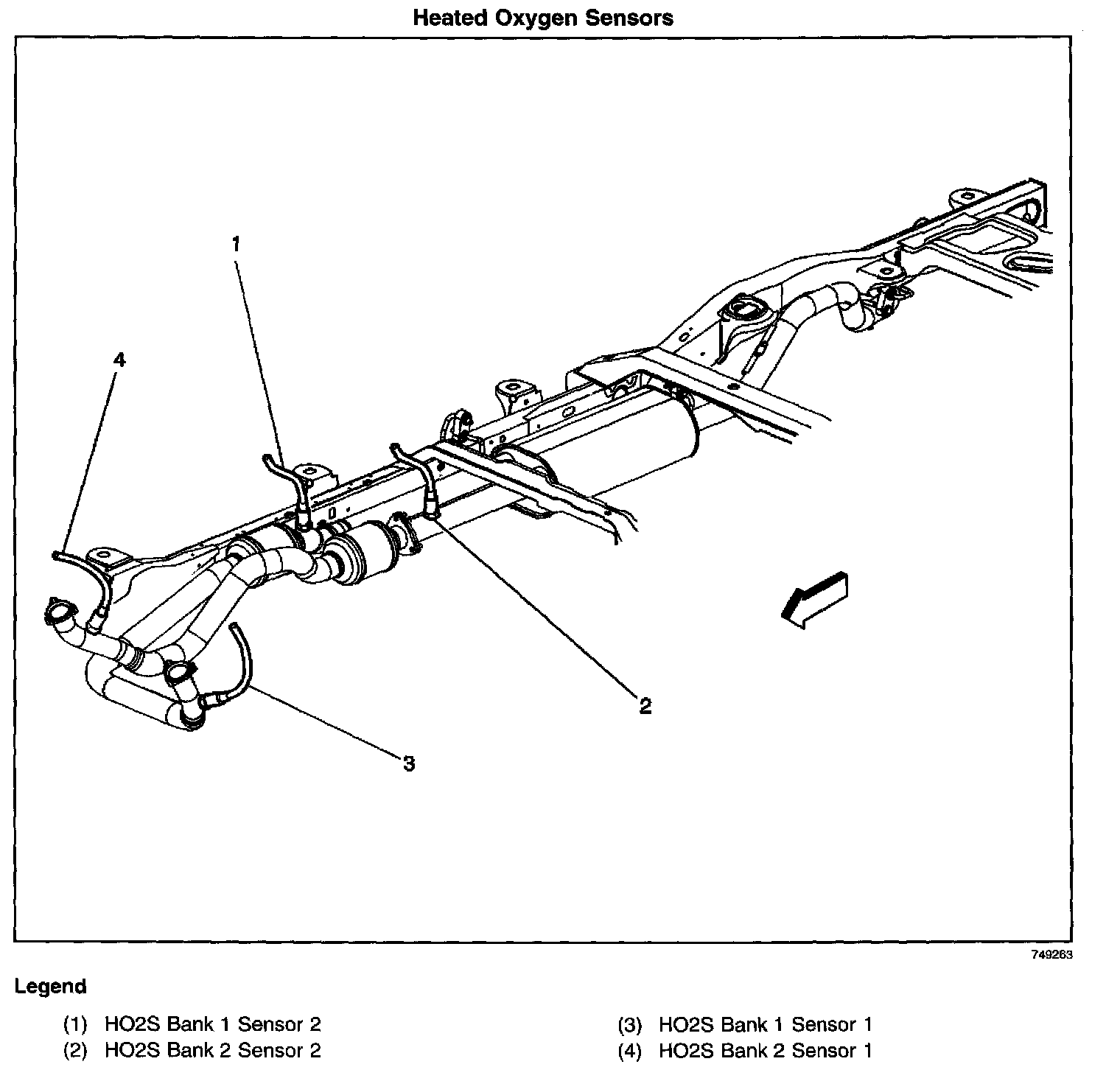 Heated Oxygen Sensors

1

4

2

3

749263

Legend

(1) HO2S Bank 1 Sensor 2
(2) HO2S Bank 2 Sensor 2

(3) HO2S Bank 1 Sensor 1
(4) HO2S Bank 2 Sensor 1