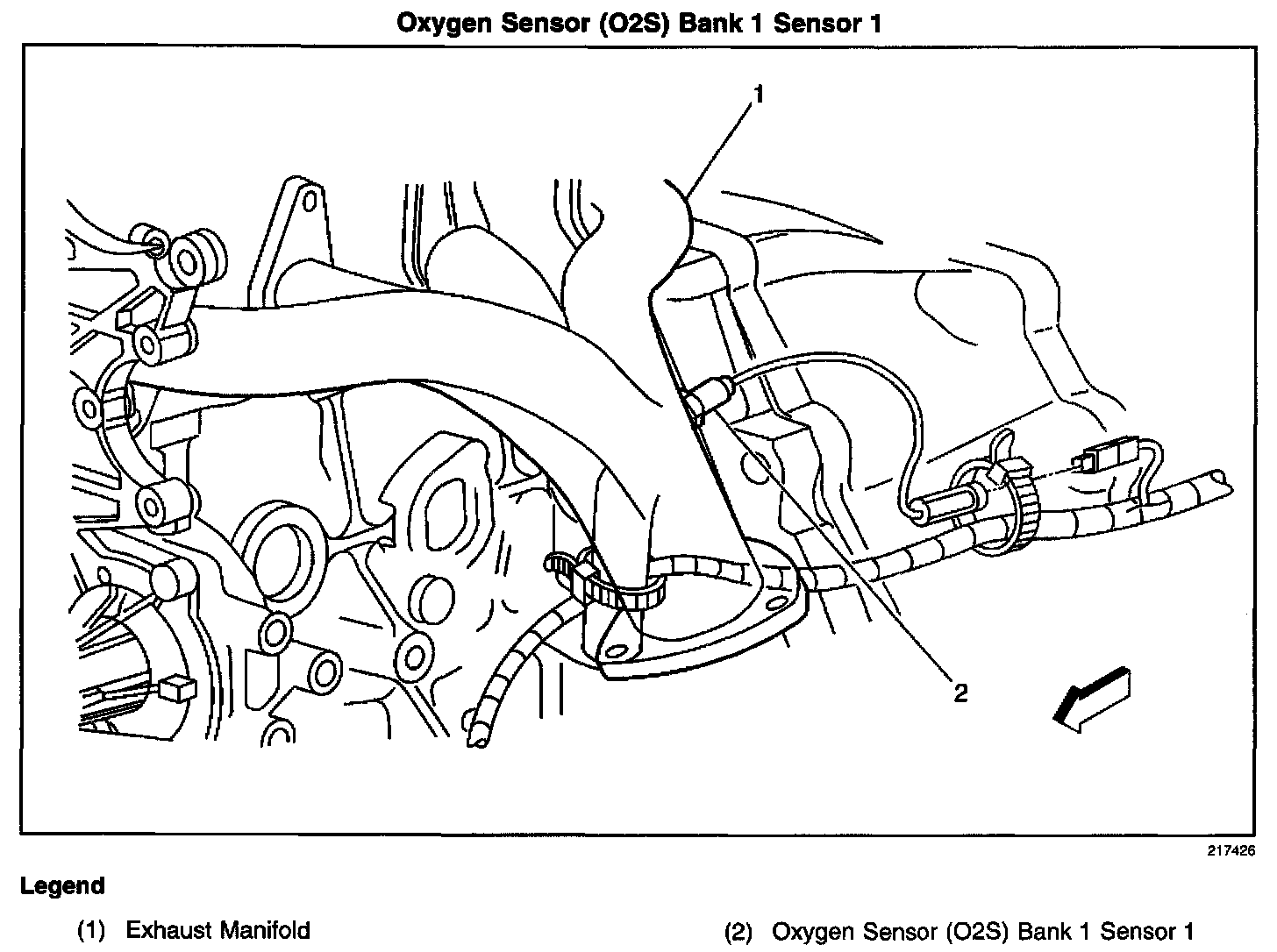 Oxygen Sensor (O2S) Bank 1 Sensor 1

1

2

217426

Legend

(1) Exhaust Manifold

(2) Oxygen Sensor (O2S) Bank 1 Sensor 1