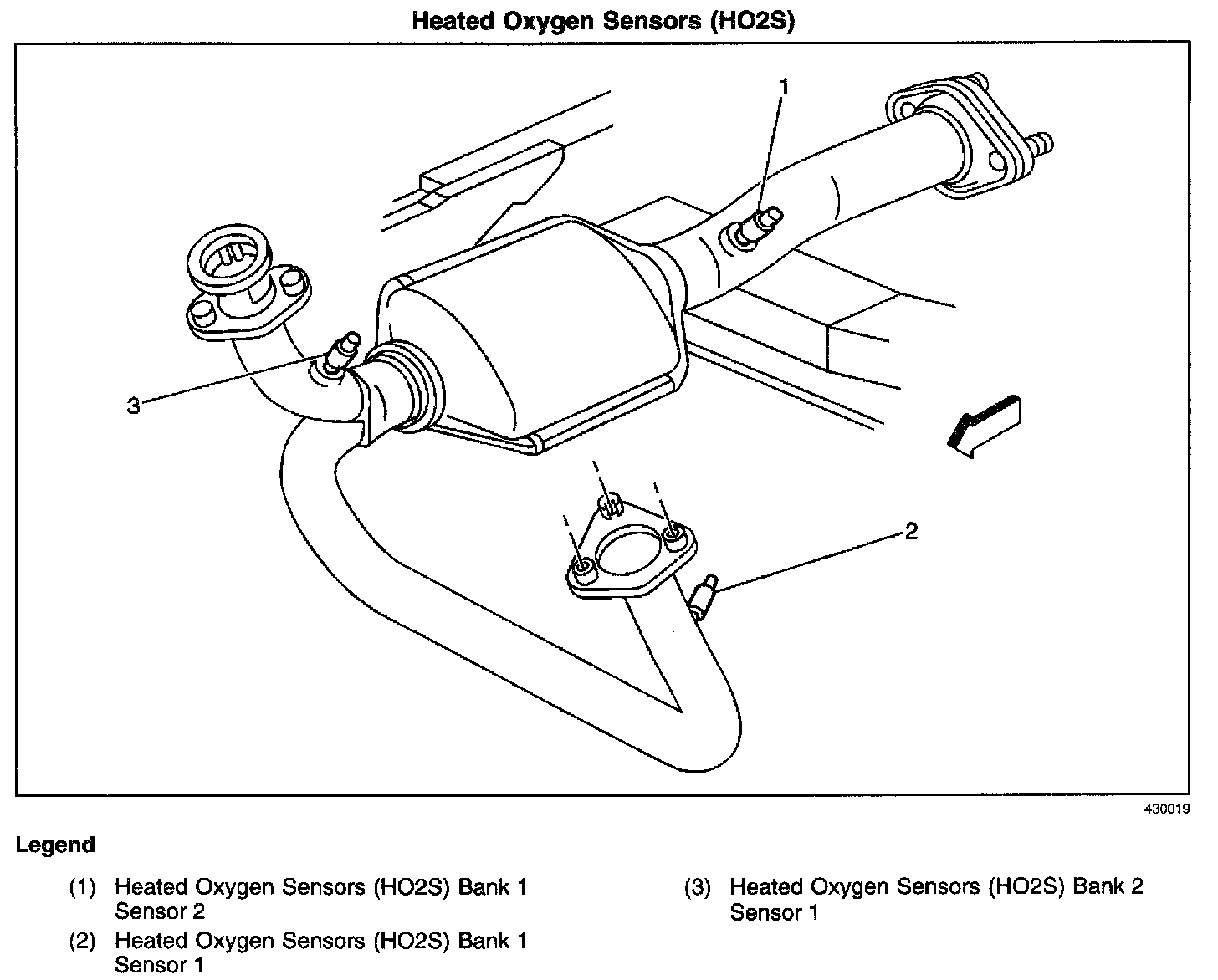 Heated Oxygen Sensors (HO2S)

1

3

2

430019

Legend

(1) Heated Oxygen Sensors (HO2S) Bank 1 Sensor 2

(2) Heated Oxygen Sensors (HO2S) Bank 1 Sensor 1

(3) Heated Oxygen Sensors (HO2S) Bank 2 Sensor 1