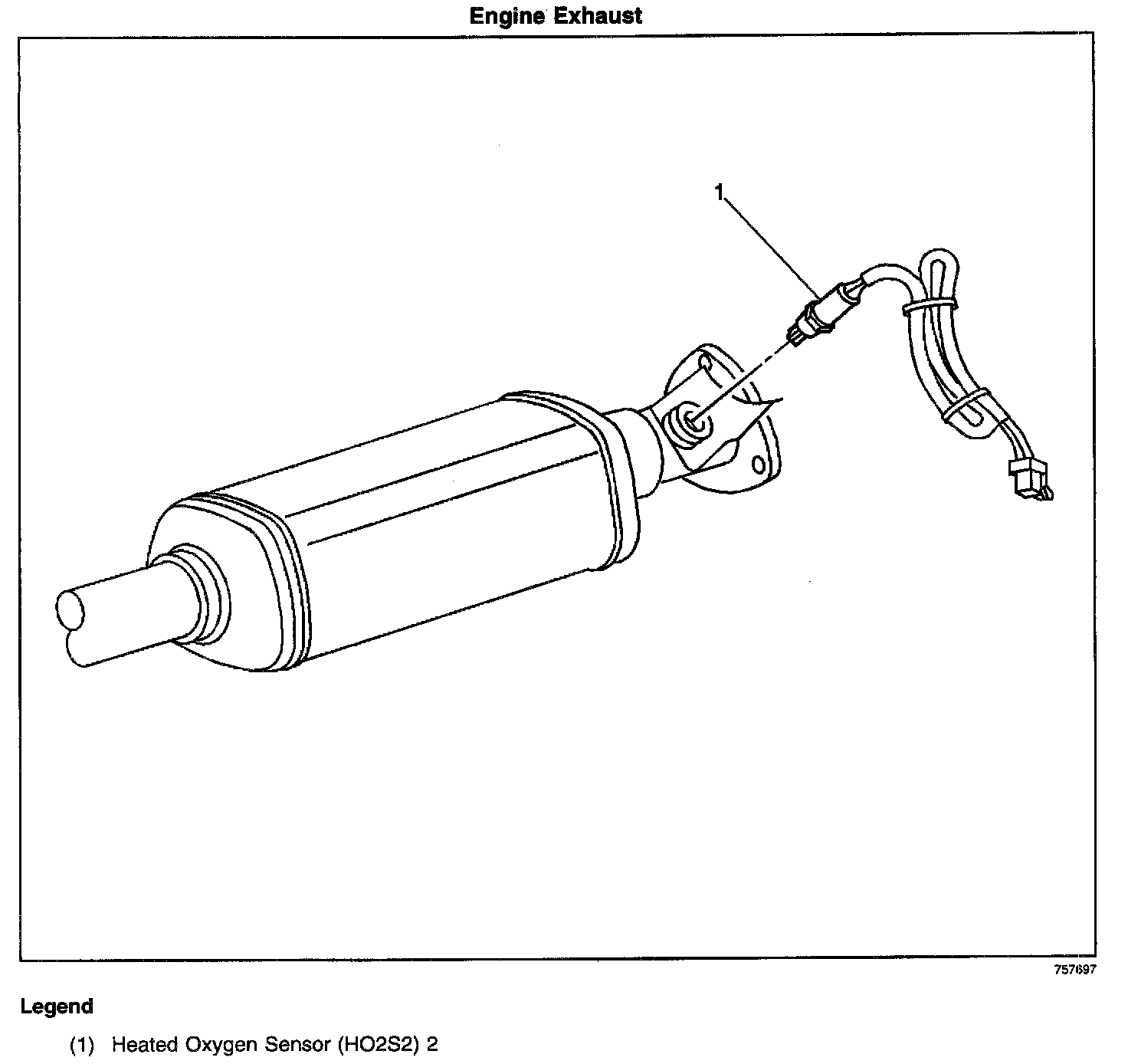 Engine Exhaust

1

757697

Legend

(1) Heated Oxygen Sensor (HO2S2) 2