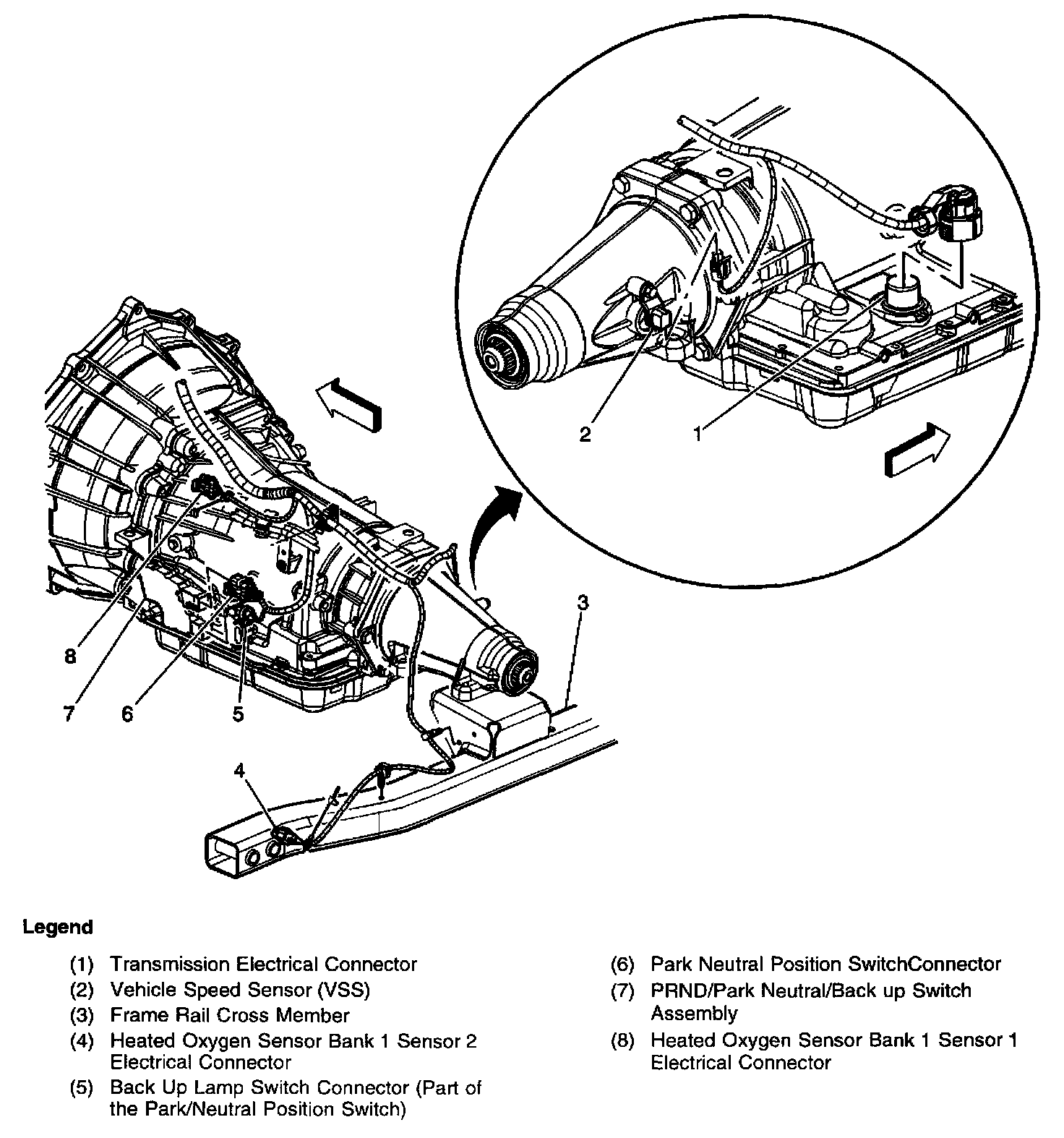 2

1

3

8

7

6

5

4

Legend

(1) Transmission Electrical Connector
(2) Vehicle Speed Sensor (VSS)
(3) Frame Rail Cross Member
(4) Heated Oxygen Sensor Bank 1 Sensor 2 Electrical Connector
(5) Back Up Lamp Switch Connector (Part of the Park/Neutral Position Switch)

(6) Park Neutral Position SwitchConnector
(7) PRND/Park Neutral/Back up Switch Assembly
(8) Heated Oxygen Sensor Bank 1 Sensor 1 Electrical Connector