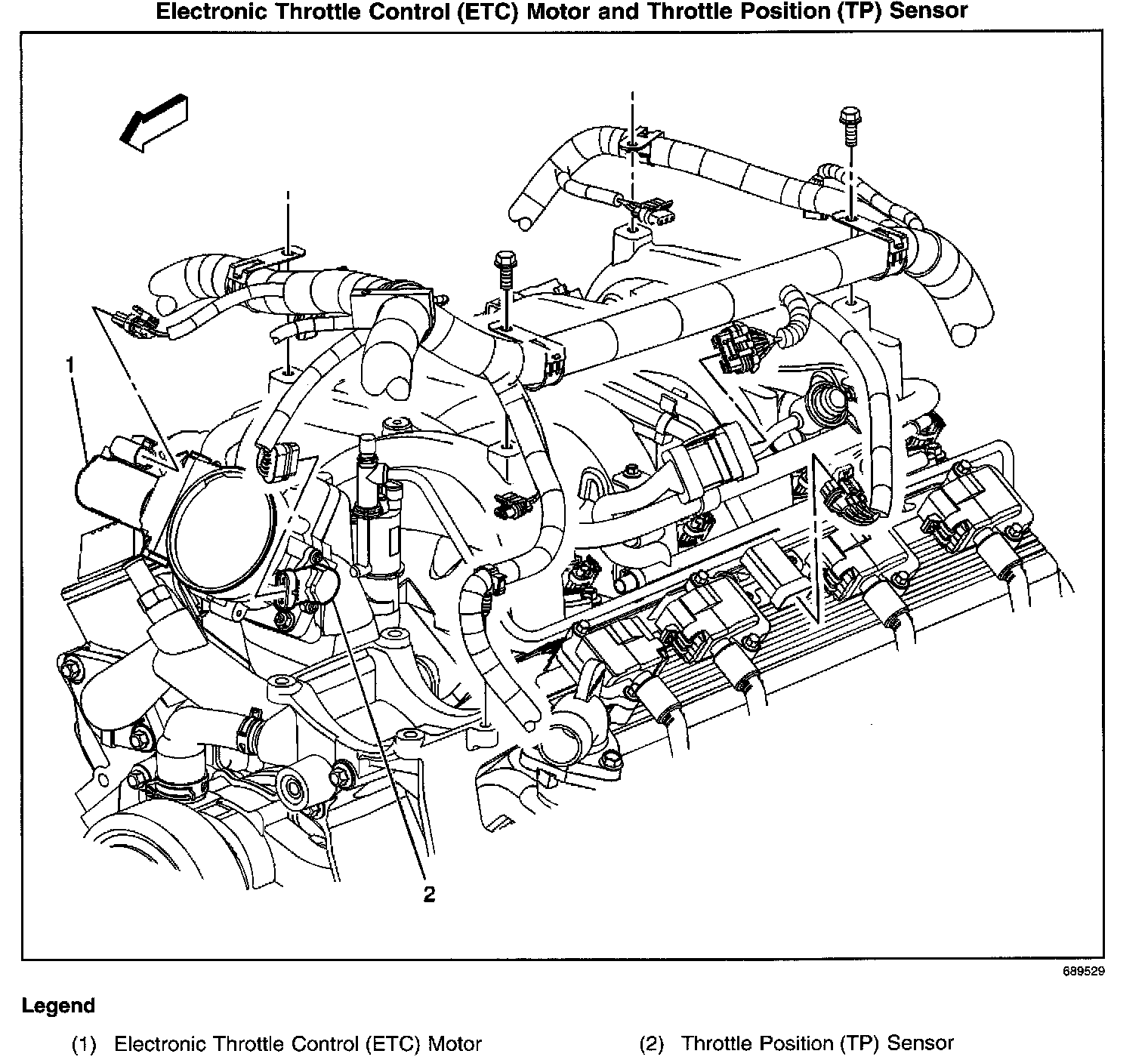 Electronic Throttle Control (ETC) Motor and Throttle Position (TP) Sensor

1

2

689529

Legend

(1) Electronic Throttle Control (ETC) Motor

(2) Throttle Position (TP) Sensor