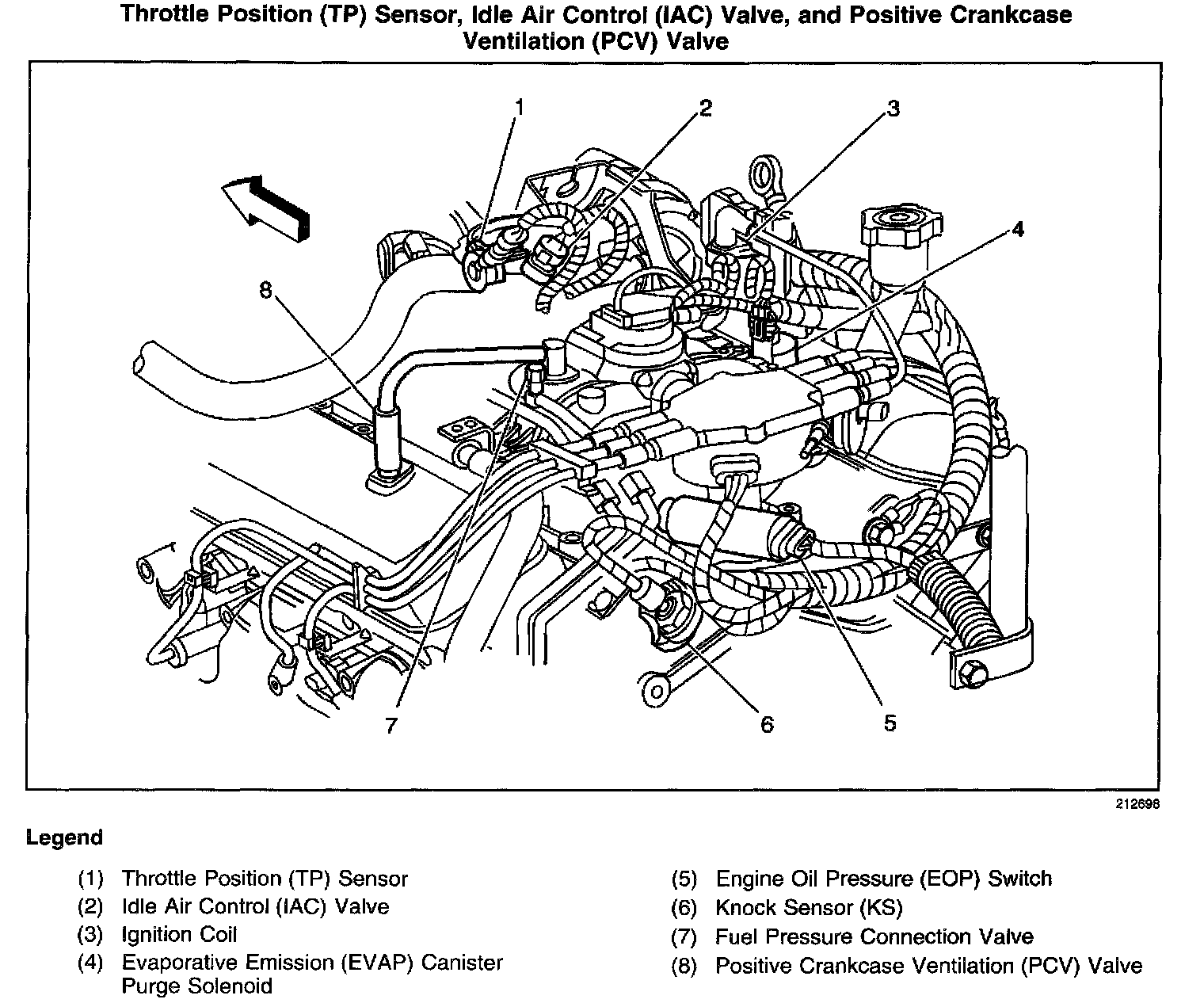 Throttle Position (TP) Sensor, Idle Air Control (IAC) Valve, and Positive Crankcase Ventilation (PCV) Valve

1
2
3
4
8
7
6
5

212698

Legend

(1) Throttle Position (TP) Sensor
(2) Idle Air Control (IAC) Valve
(3) Ignition Coil
(4) Evaporative Emission (EVAP) Canister Purge Solenoid

(5) Engine Oil Pressure (EOP) Switch
(6) Knock Sensor (KS)
(7) Fuel Pressure Connection Valve
(8) Positive Crankcase Ventilation (PCV) Valve