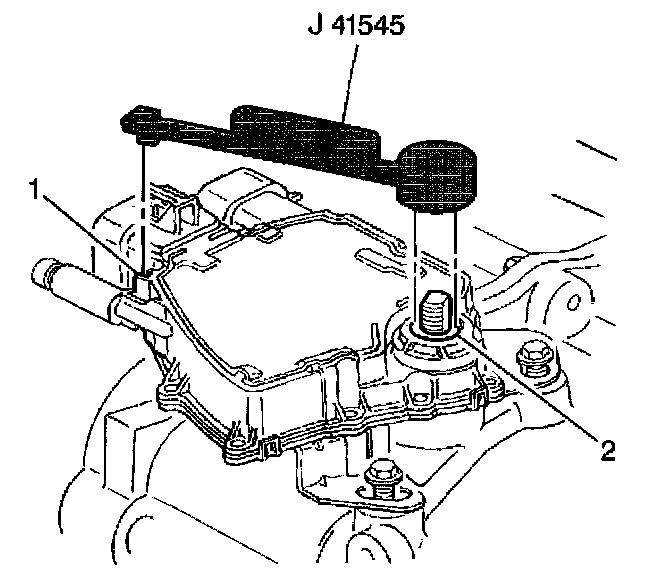 J 41545

1

2