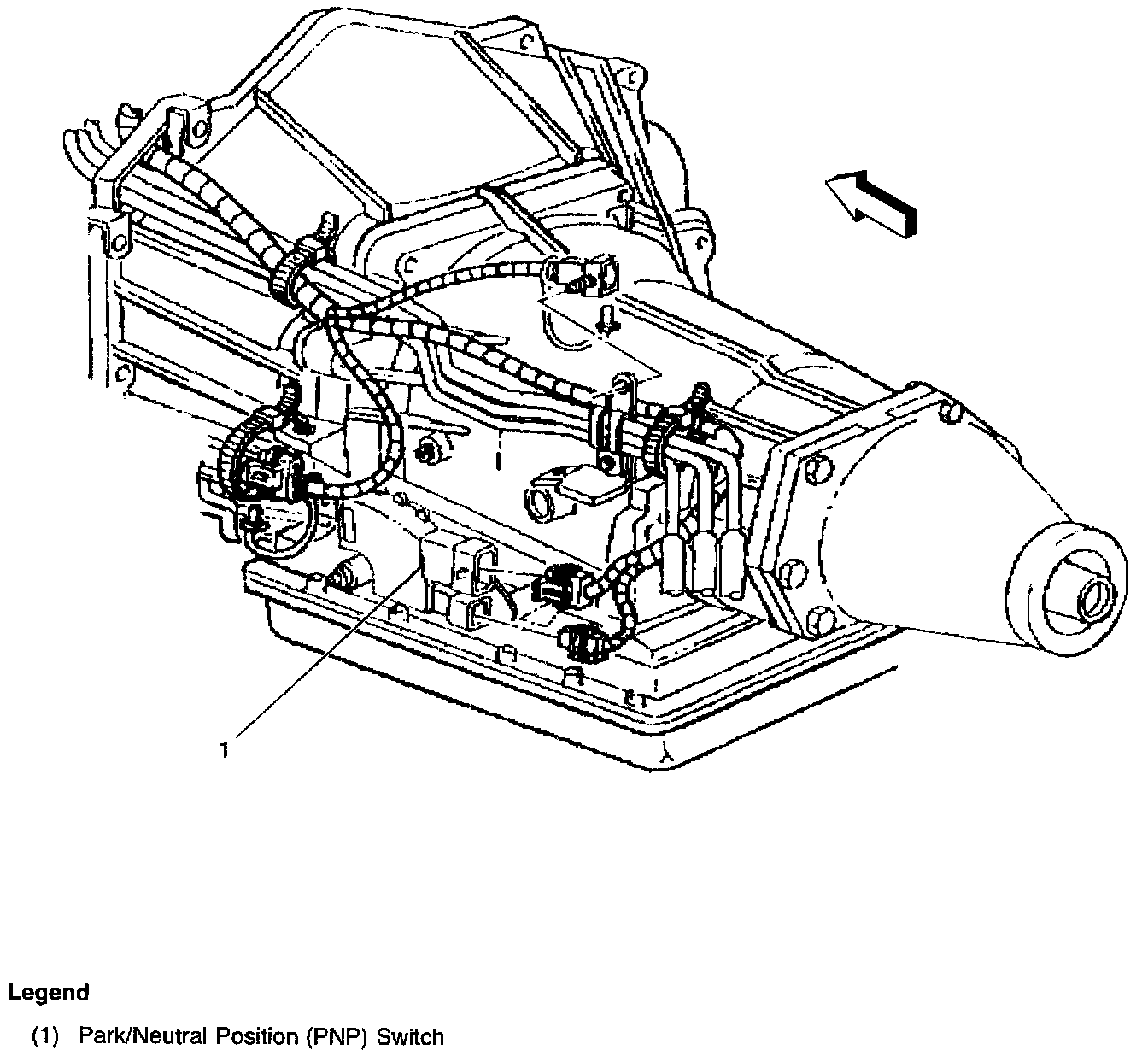 1

Legend

(1) Park/Neutral Position (PNP) Switch