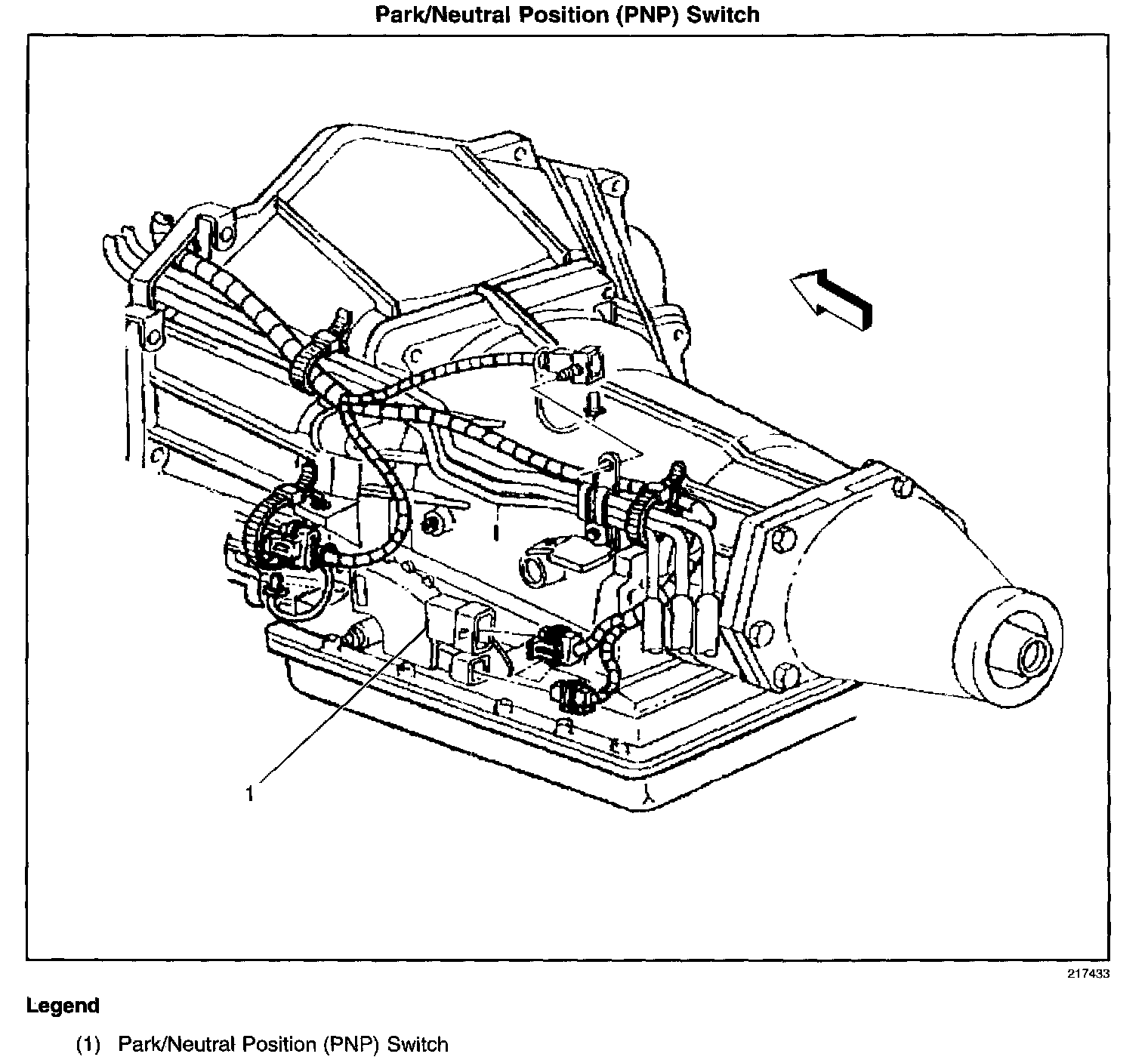 Park/Neutral Position (PNP) Switch

1

217433

Legend

(1) Park/Neutral Position (PNP) Switch