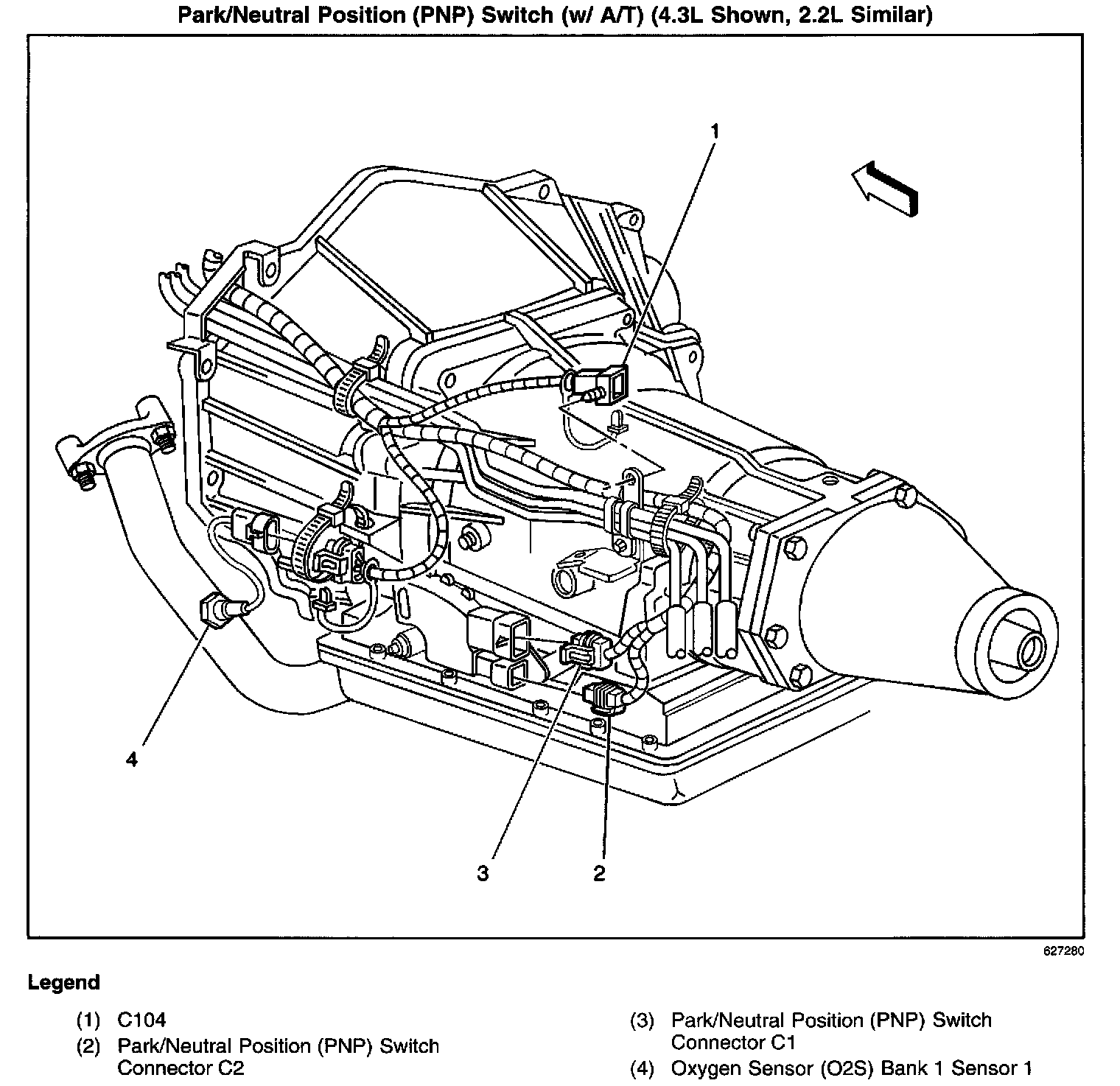 Park/Neutral Position (PNP) Switch (w/ A/T) (4.3L Shown, 2.2L Similar)

1

4

3

2

627280

Legend

(1) C104

(2) Park/Neutral Position (PNP) Switch Connector C2

(3) Park/Neutral Position (PNP) Switch Connector C1

(4) Oxygen Sensor (O2S) Bank 1 Sensor 1