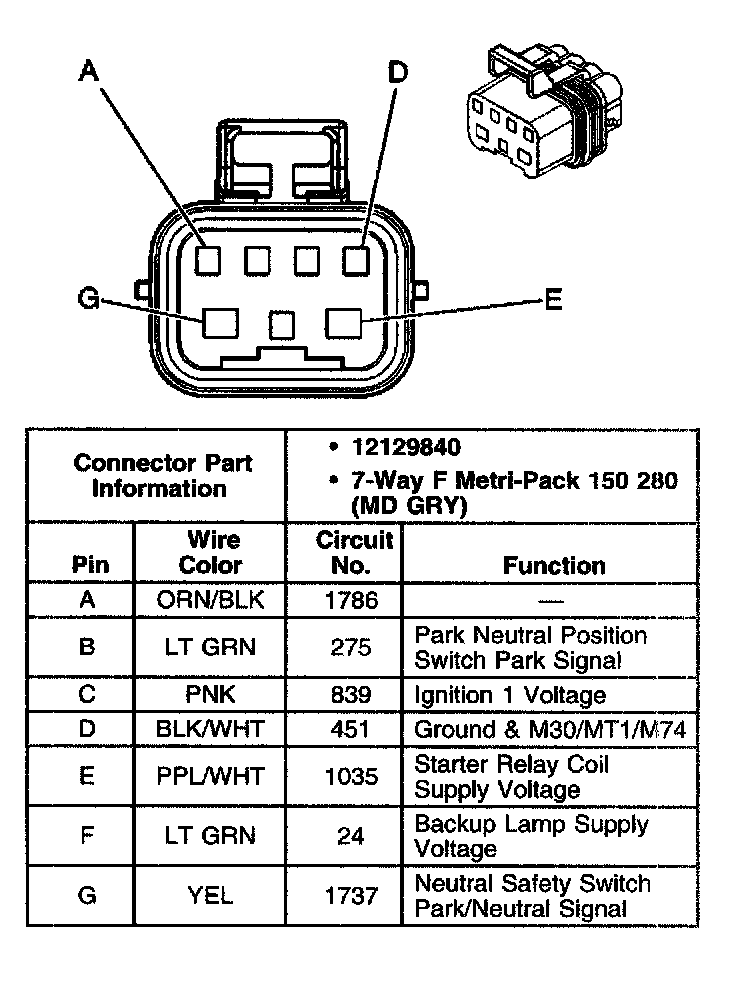 A
D
G
E

| Connector Part Information | | • 12129840 • 7-Way F Metri-Pack 150 280 (MD GRY) | |
|---|---|---|---|
| Pin | Wire Color | Circuit No. | Function |
| A | ORN/BLK | 1786 | — |
| B | LT GRN | 275 | Park Neutral Position Switch Park Signal |
| C | PNK | 839 | Ignition 1 Voltage |
| D | BLK/WHT | 451 | Ground & M30/MT1/M74 |
| E | PPL/WHT | 1035 | Starter Relay Coil Supply Voltage |
| F | LT GRN | 24 | Backup Lamp Supply Voltage |
| G | YEL | 1737 | Neutral Safety Switch Park/Neutral Signal |