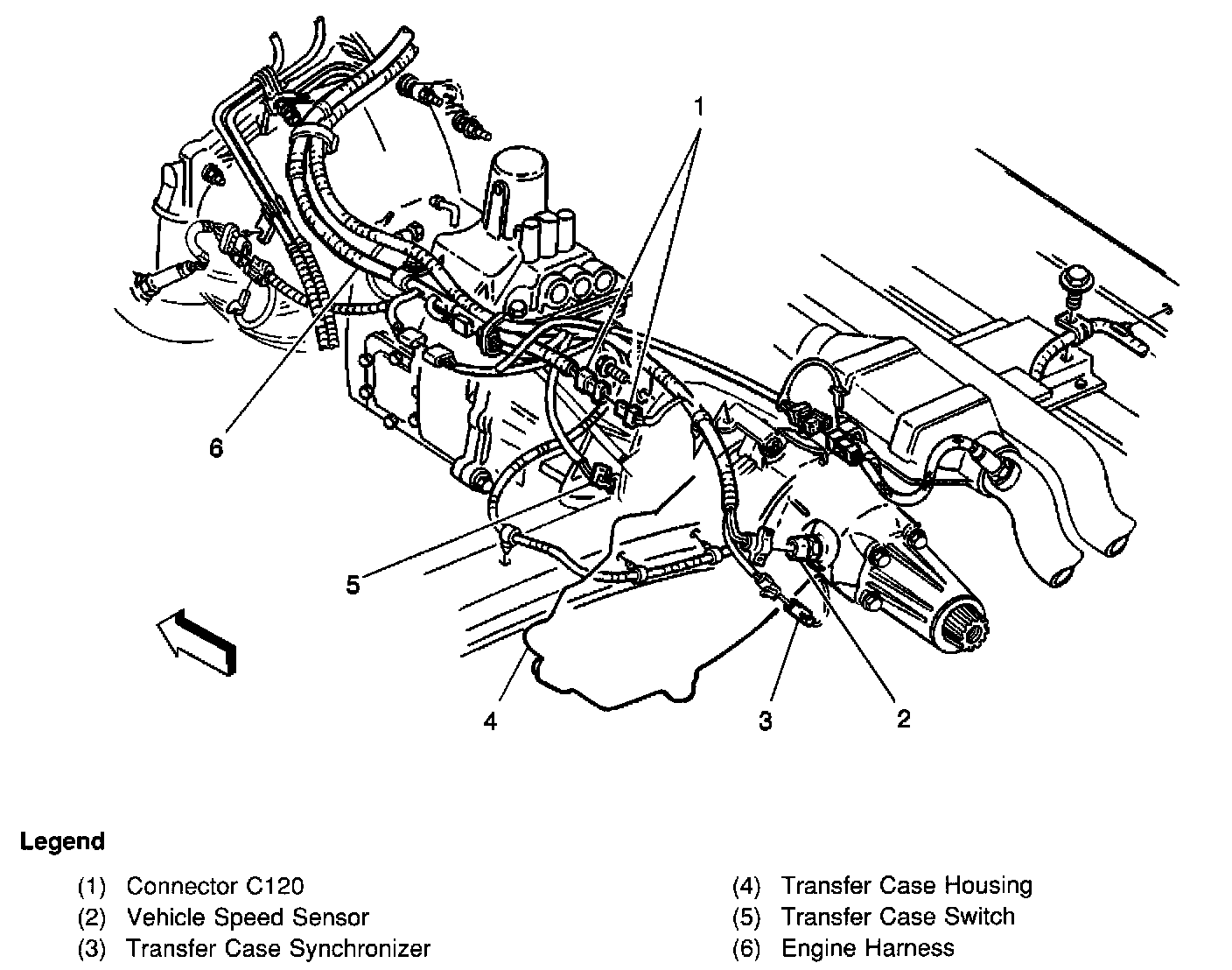 1

6

5

4

3

2

Legend

(1) Connector C120
(2) Vehicle Speed Sensor
(3) Transfer Case Synchronizer

(4) Transfer Case Housing
(5) Transfer Case Switch
(6) Engine Harness