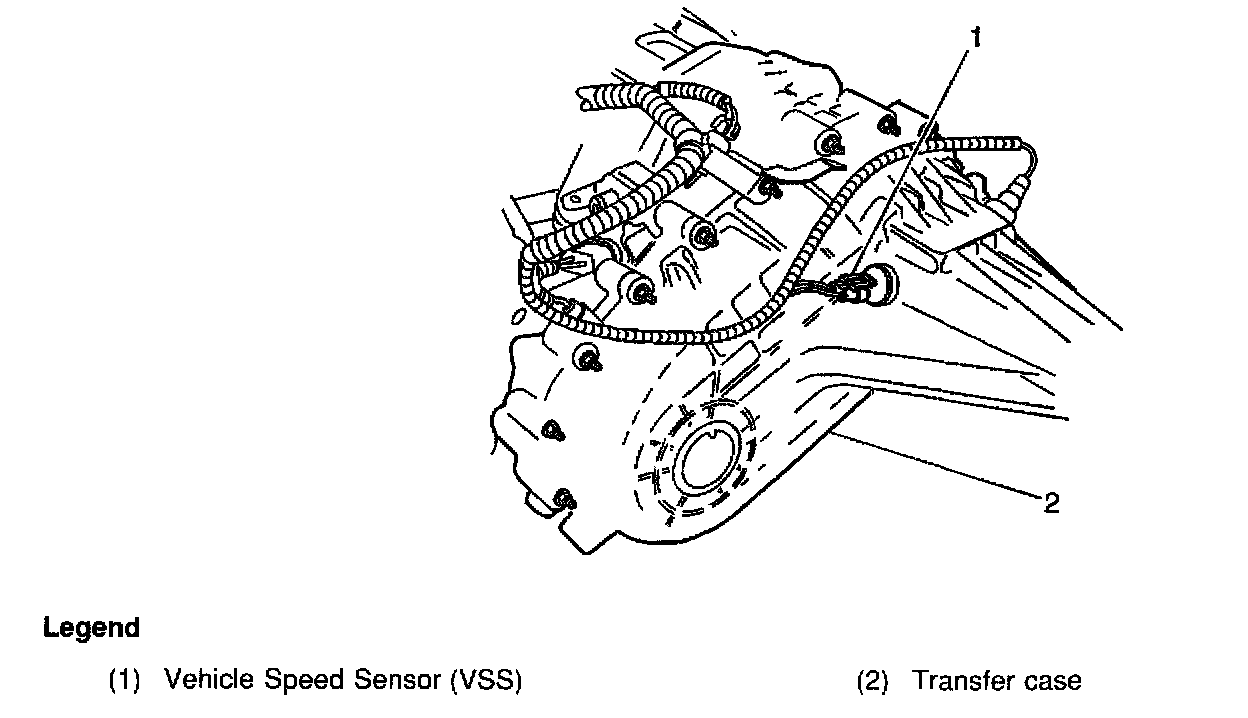 1

2

Legend

(1) Vehicle Speed Sensor (VSS)

(2) Transfer case