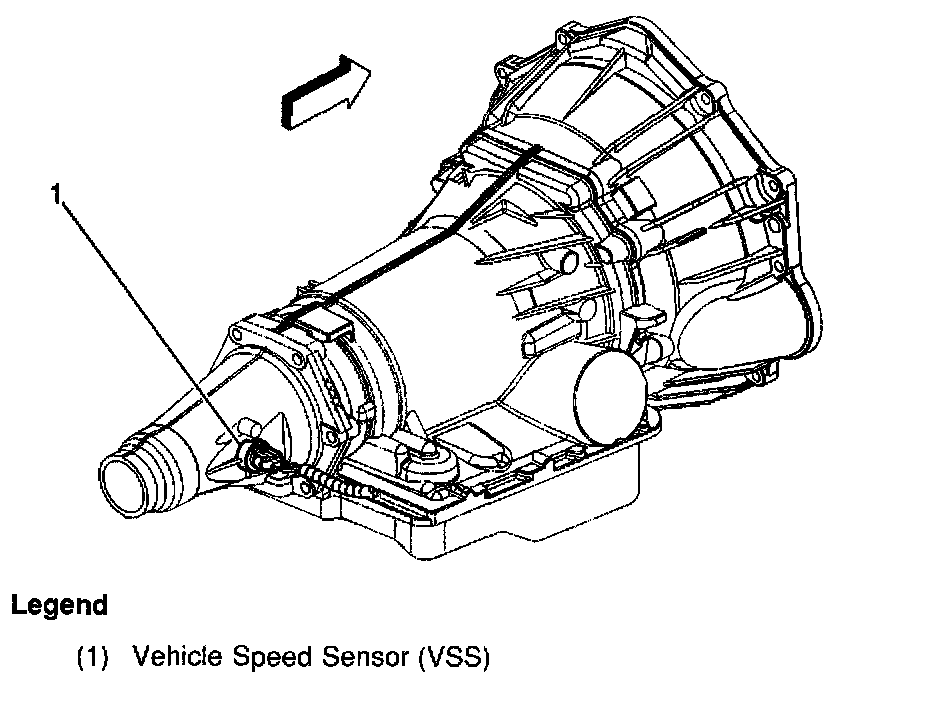 1

Legend

(1) Vehicle Speed Sensor (VSS)