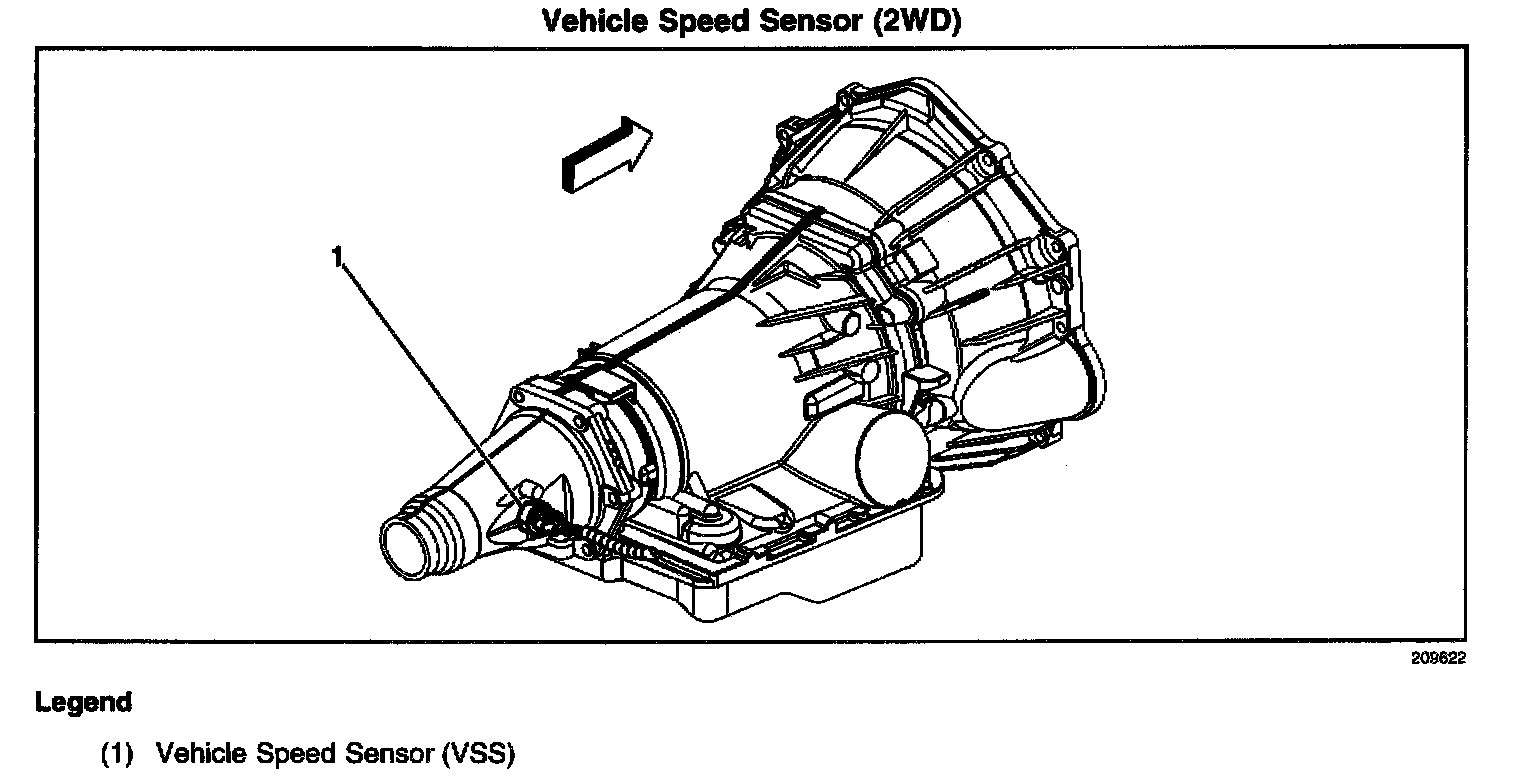 Vehicle Speed Sensor (2WD)

1

209622

Legend

(1) Vehicle Speed Sensor (VSS)