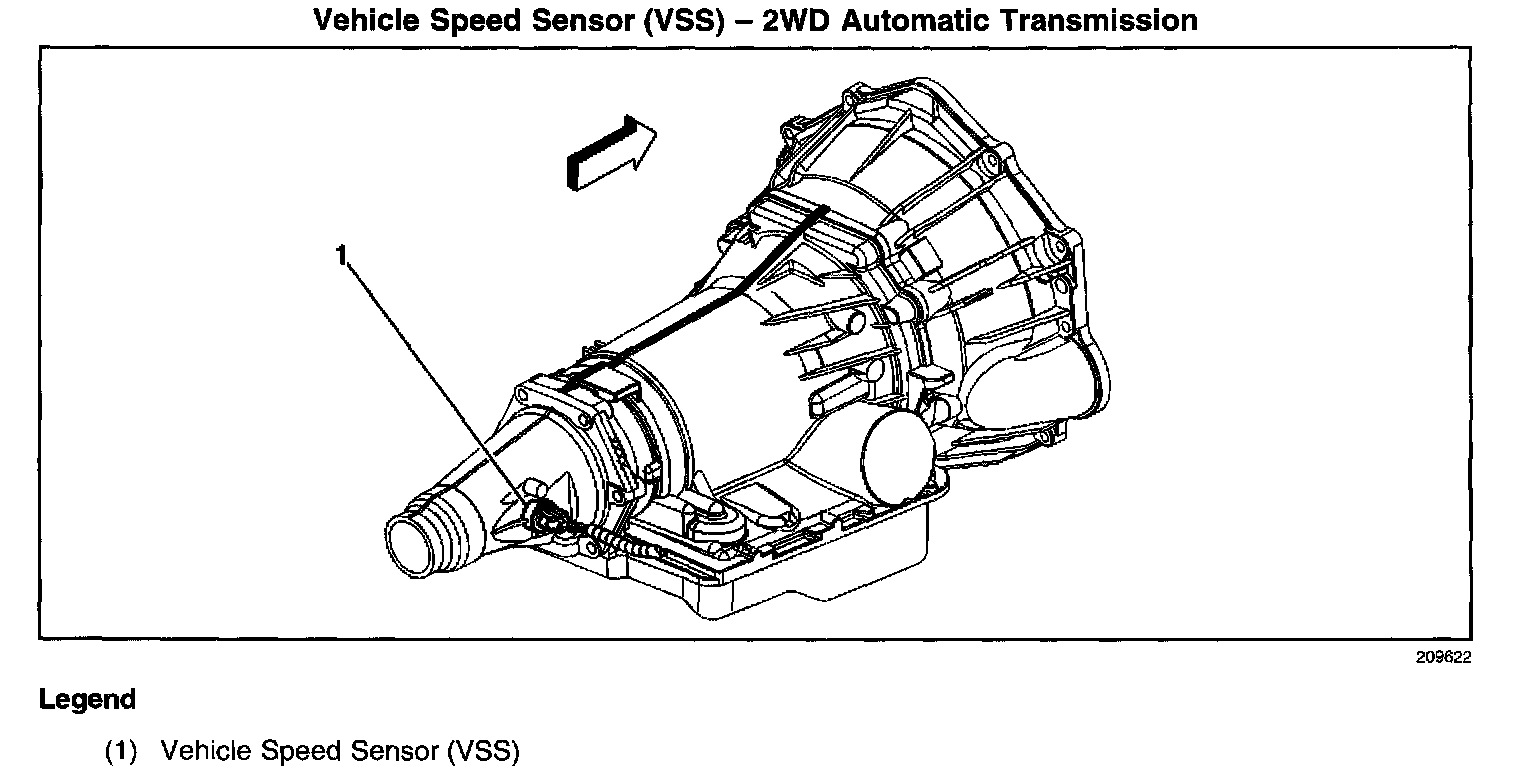 Vehicle Speed Sensor (VSS) – 2WD Automatic Transmission

1

209622

Legend

(1) Vehicle Speed Sensor (VSS)