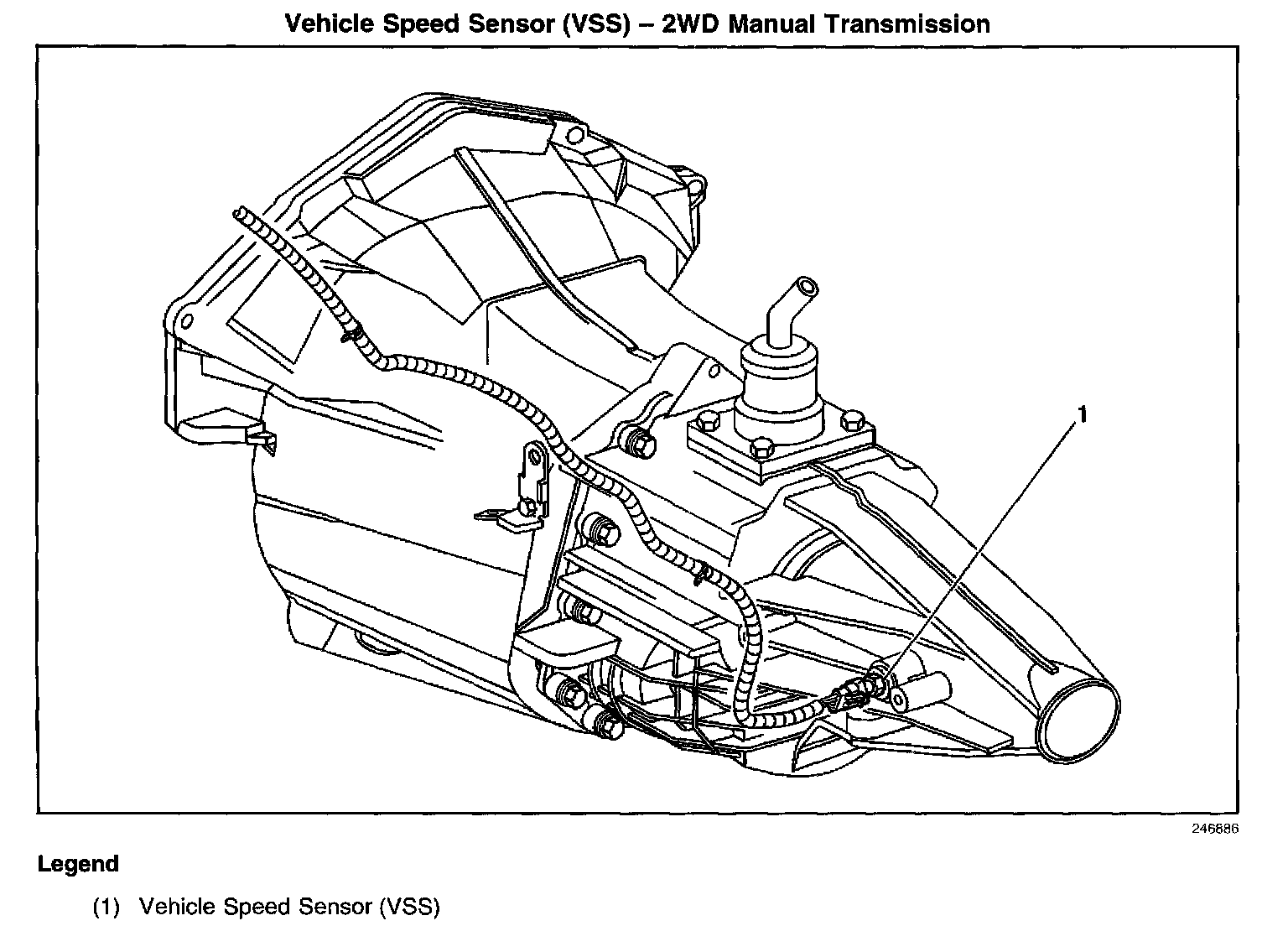 Vehicle Speed Sensor (VSS) – 2WD Manual Transmission

1

246886

Legend

(1) Vehicle Speed Sensor (VSS)