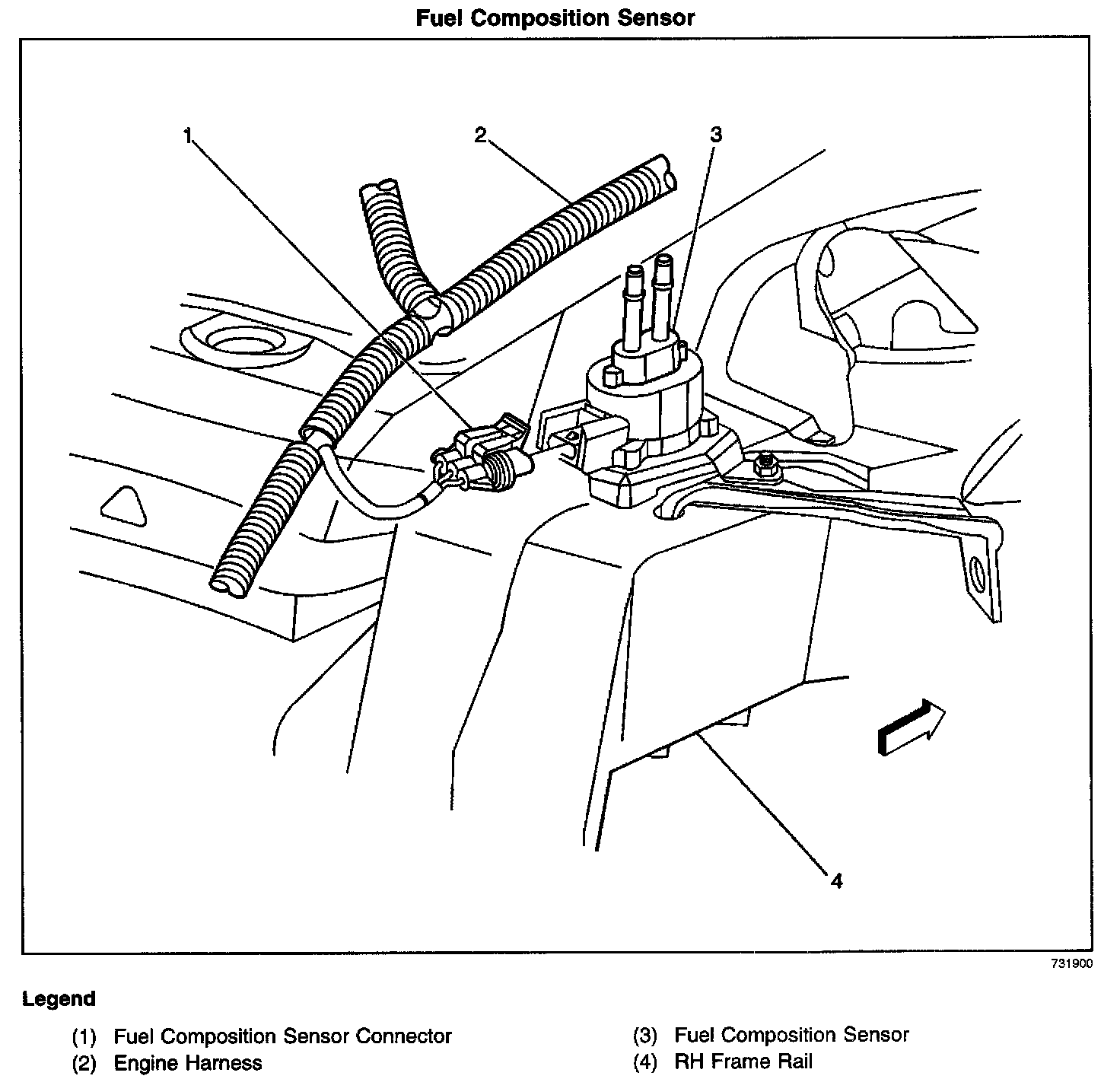 Fuel Composition Sensor

1
2
3
4

731900

Legend

(1) Fuel Composition Sensor Connector
(2) Engine Harness

(3) Fuel Composition Sensor
(4) RH Frame Rail