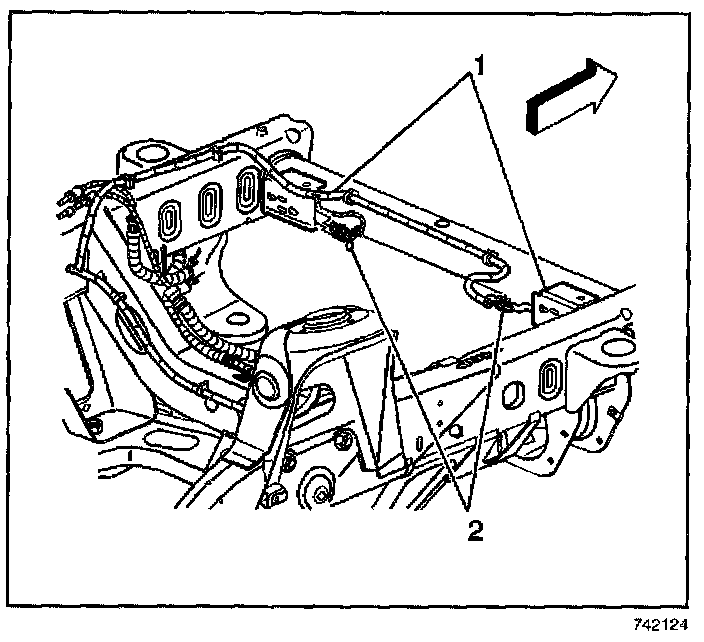 1

2

742124