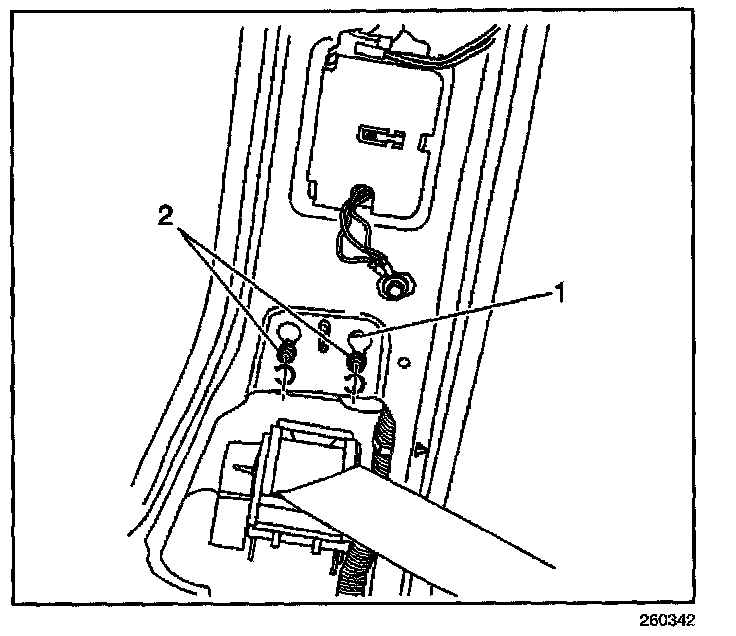 2

1

260342