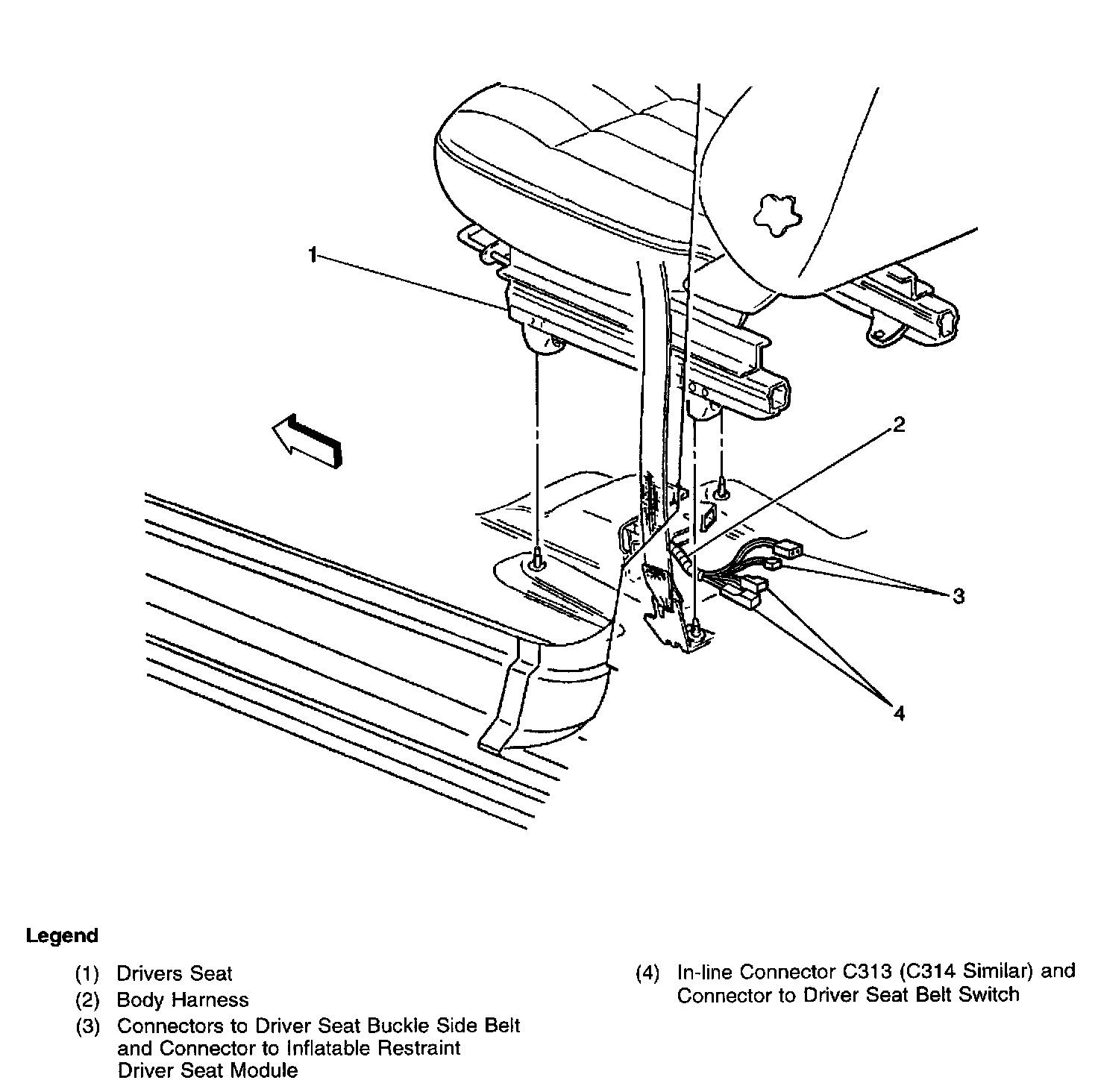 1

2

3

4

Legend

(1) Drivers Seat
(2) Body Harness
(3) Connectors to Driver Seat Buckle Side Belt and Connector to Inflatable Restraint Driver Seat Module

(4) In-line Connector C313 (C314 Similar) and Connector to Driver Seat Belt Switch