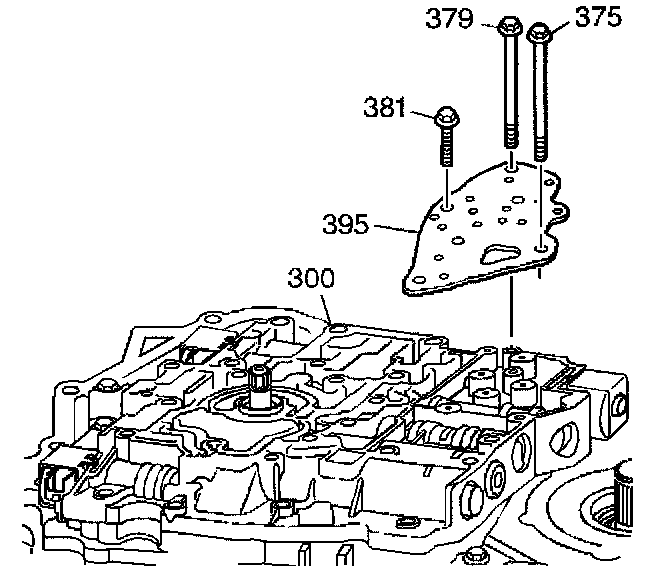 379
375
381
395
300