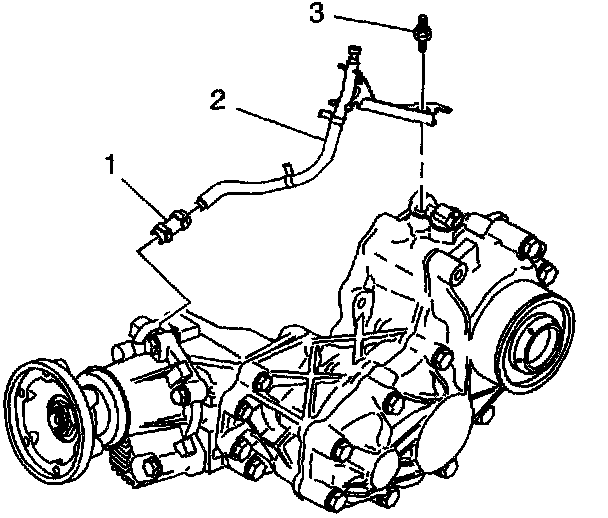 3
2
1