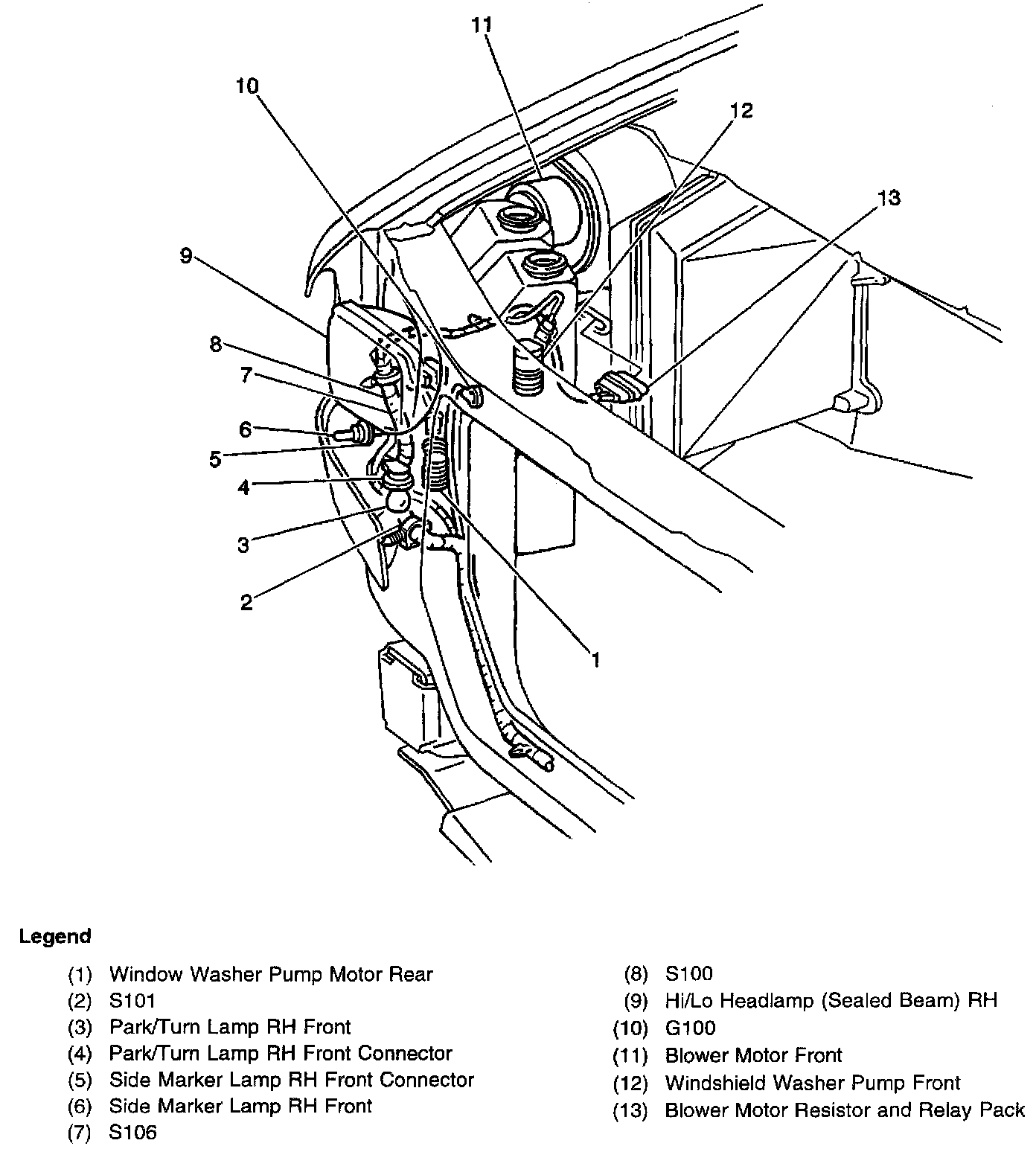 11
10
12
13
9
8
7
6
5
4
3
2
1

Legend

(1) Window Washer Pump Motor Rear
(2) S101
(3) Park/Turn Lamp RH Front
(4) Park/Turn Lamp RH Front Connector
(5) Side Marker Lamp RH Front Connector
(6) Side Marker Lamp RH Front
(7) S106

(8) S100
(9) Hi/Lo Headlamp (Sealed Beam) RH
(10) G100
(11) Blower Motor Front
(12) Windshield Washer Pump Front
(13) Blower Motor Resistor and Relay Pack