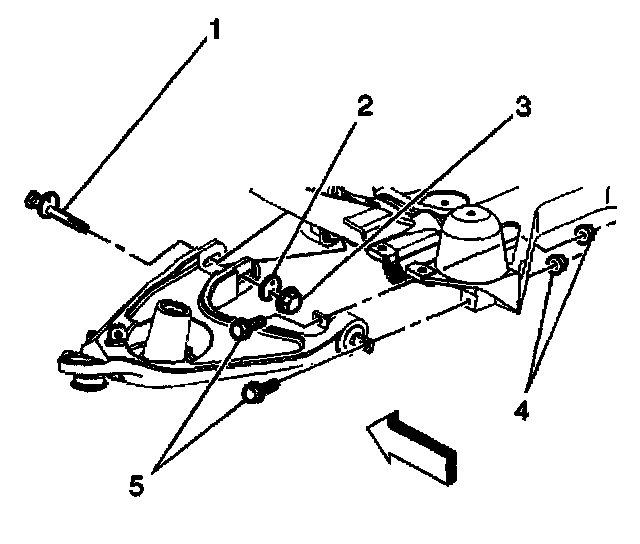 1
2
3
4
5