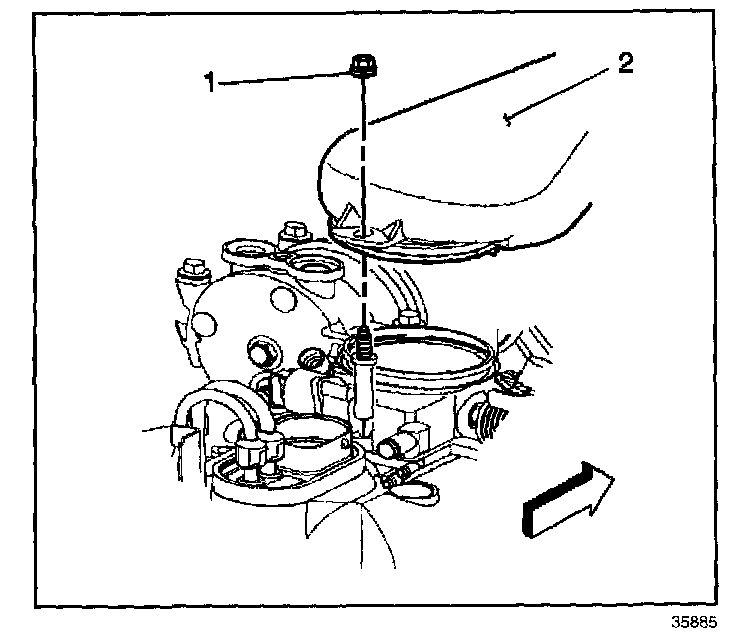 1
2
35885