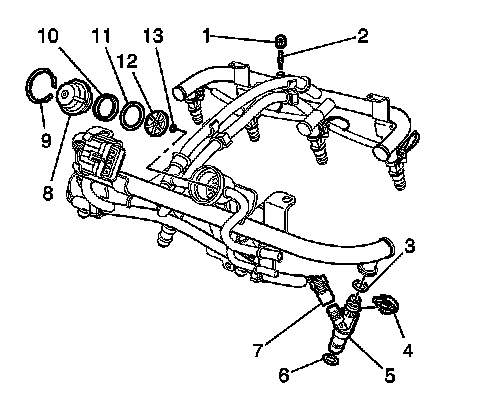 10
11
13
1
2
12
9
8
3
7
4
6
5