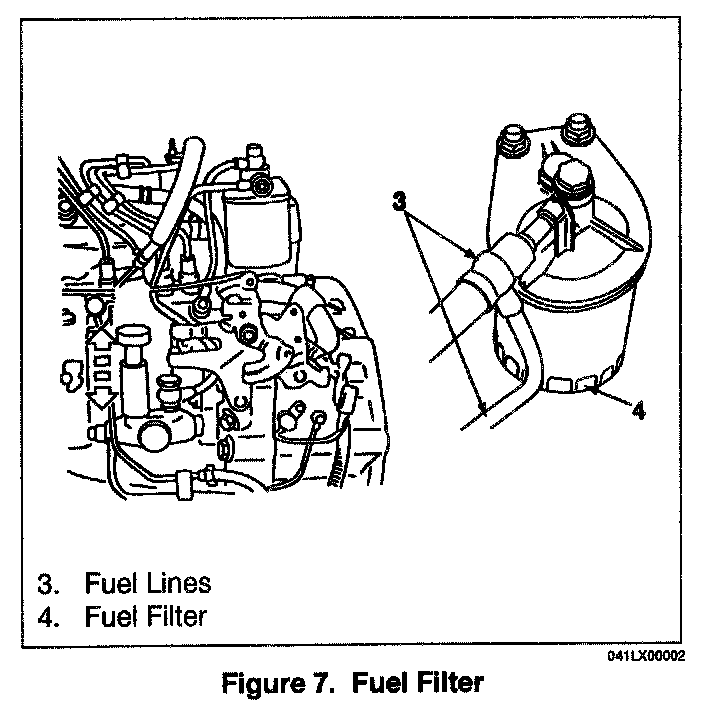 3

4

3. Fuel Lines
4. Fuel Filter

041LX00002

Figure 7. Fuel Filter