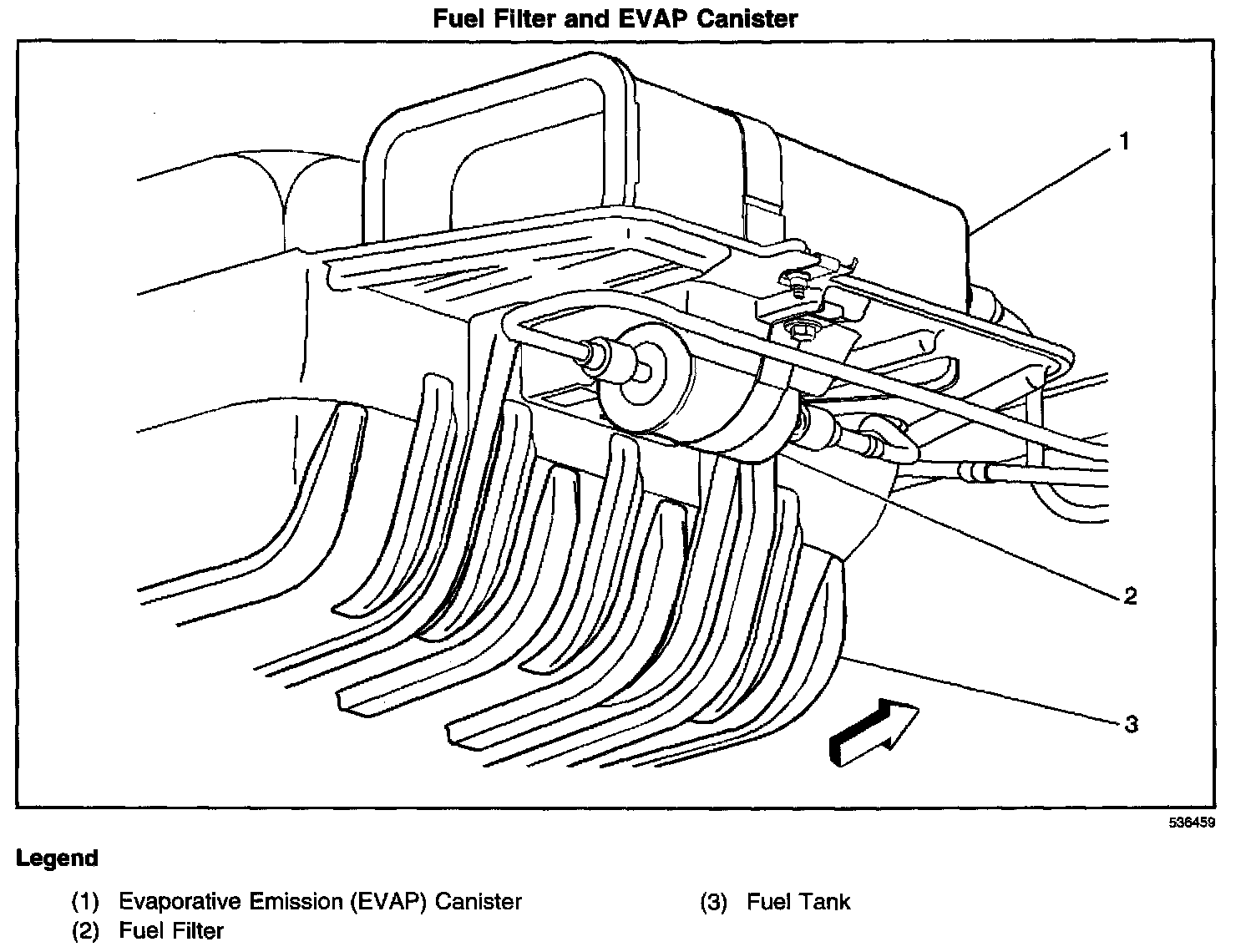 Fuel Filter and EVAP Canister

1

2

3

536459

Legend

(1) Evaporative Emission (EVAP) Canister
(2) Fuel Filter

(3) Fuel Tank