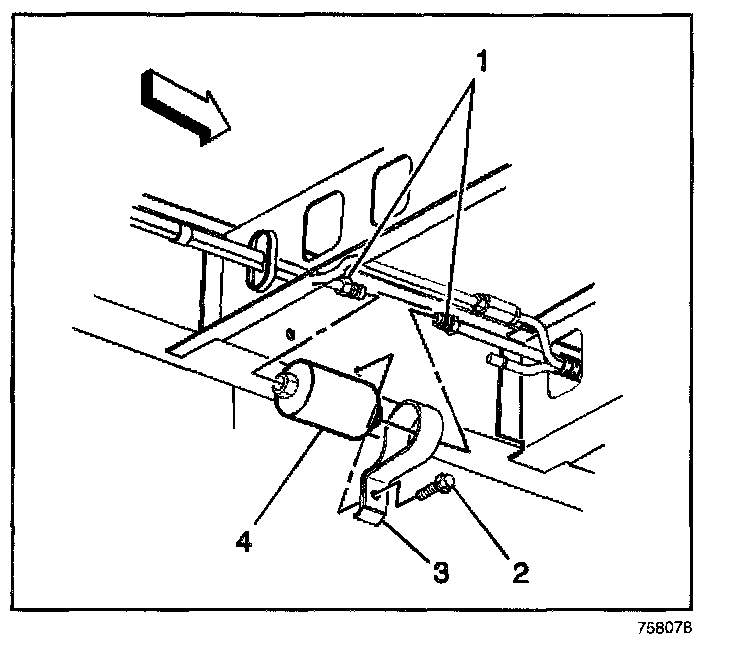 1

4

3

2

758078