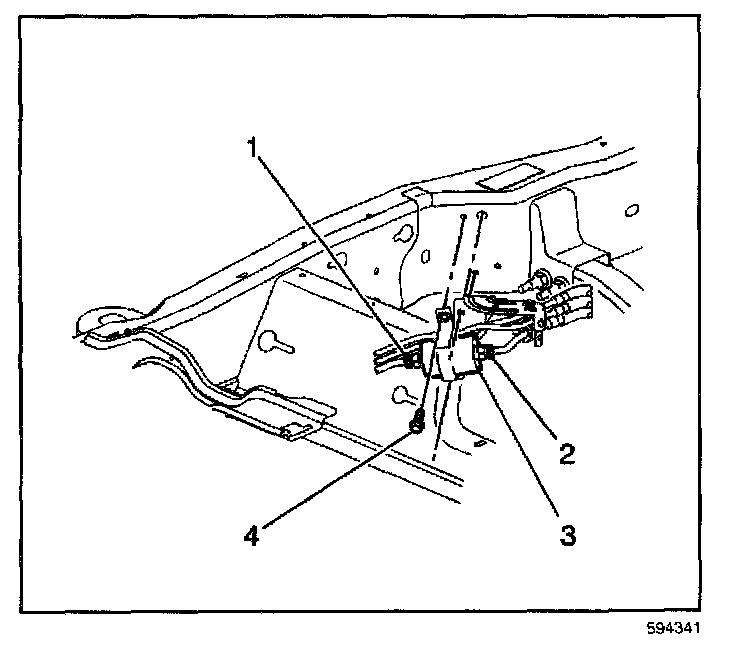 1
2
3
4
594341