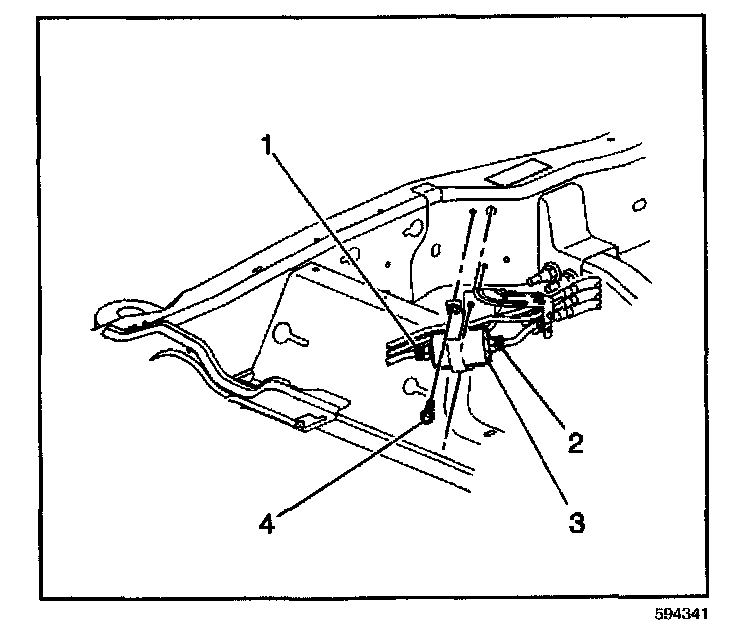 1
2
3
4
594341