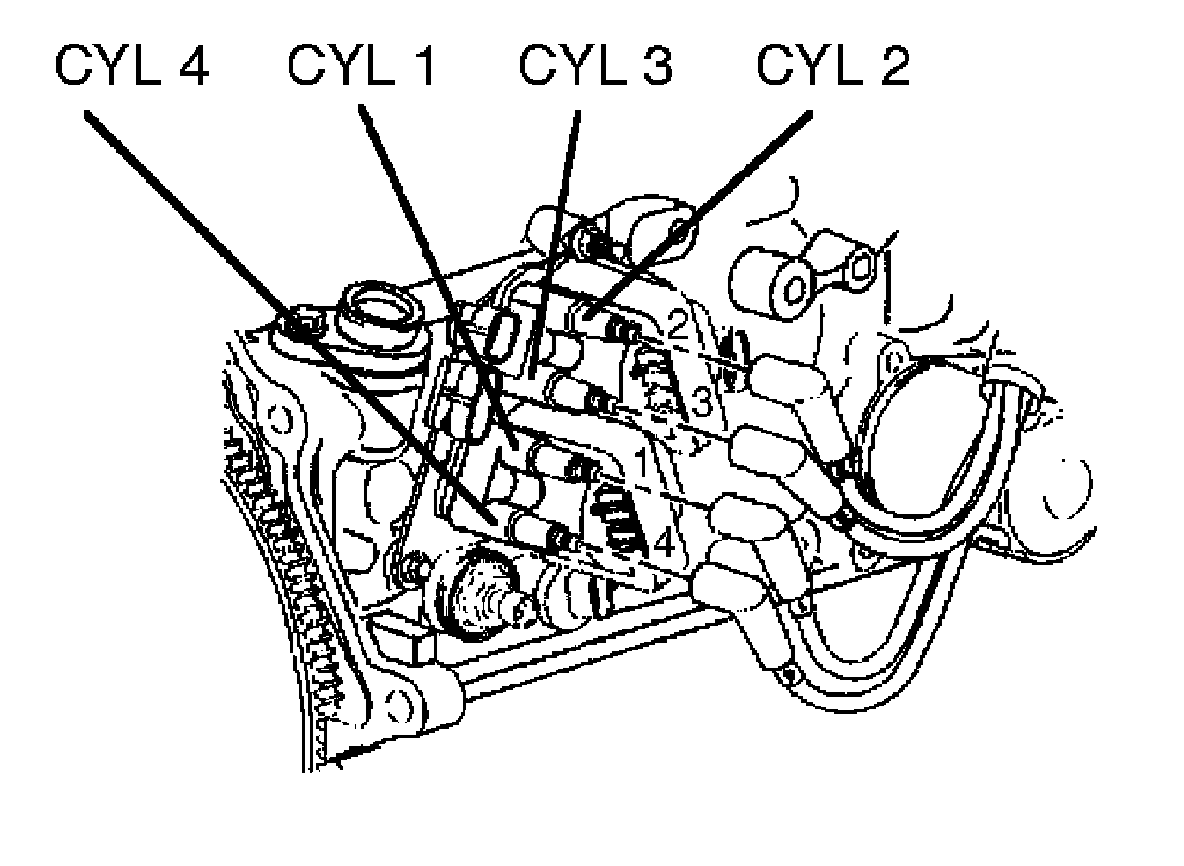 CYL 4 CYL 1 CYL 3 CYL 2

2
3
1
4