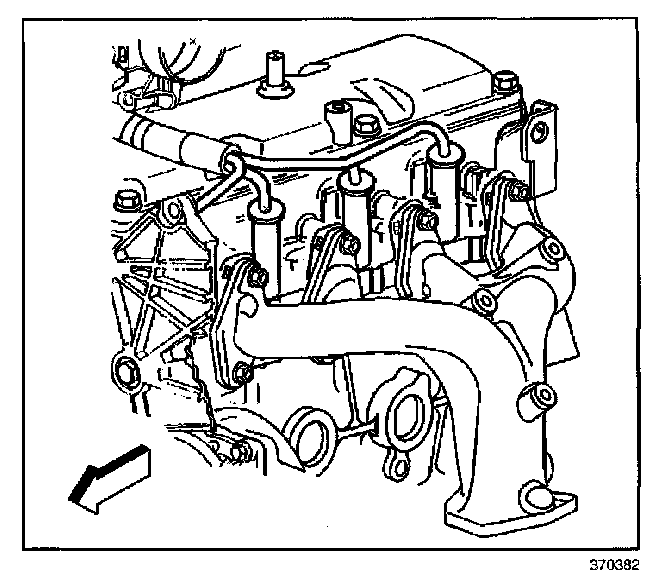 370382