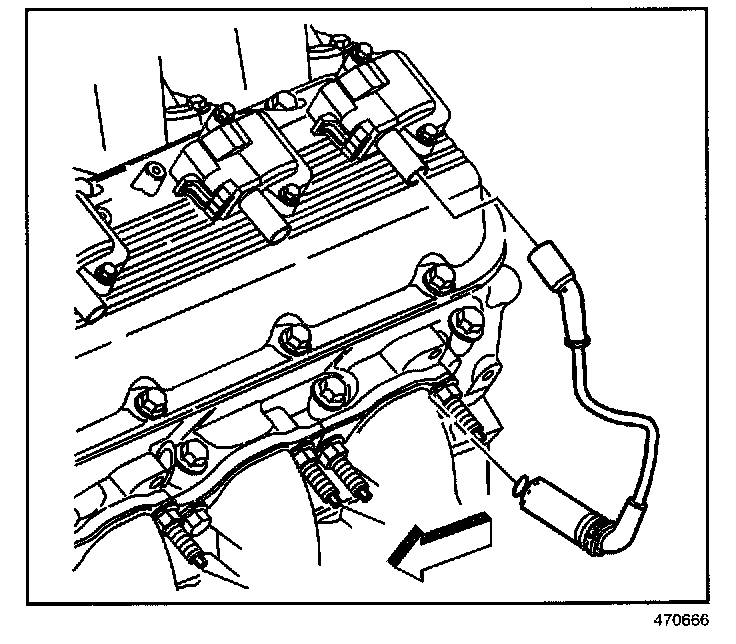 470666