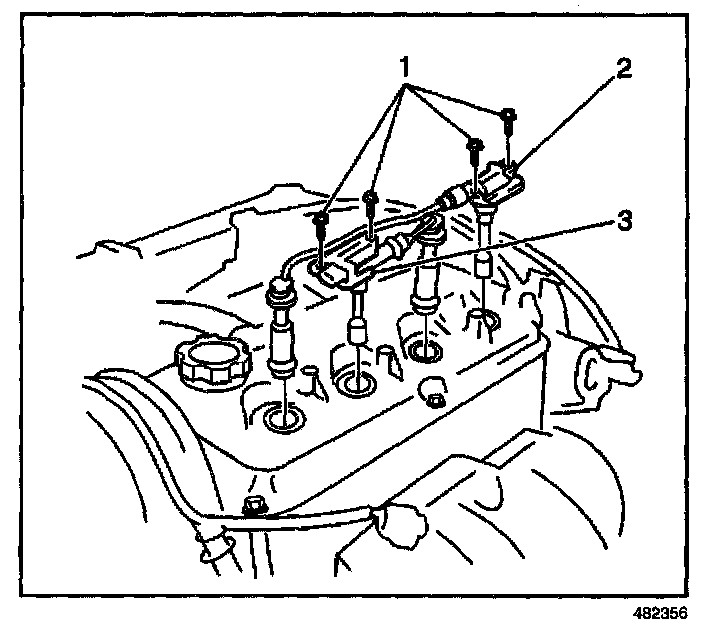 1
2
3
482356