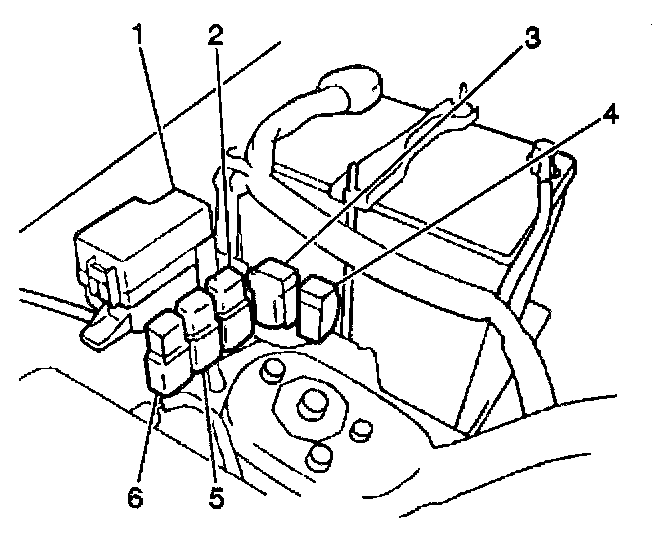 1
2
3
4
6
5