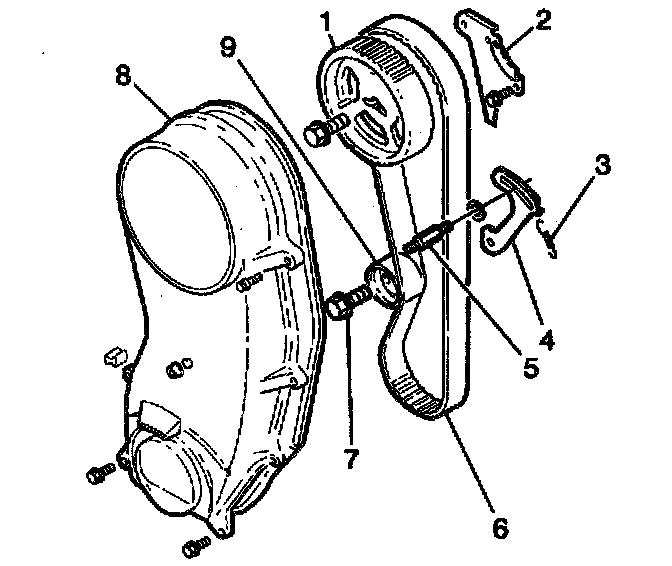 1
2
9
8
3
4
5
7
6