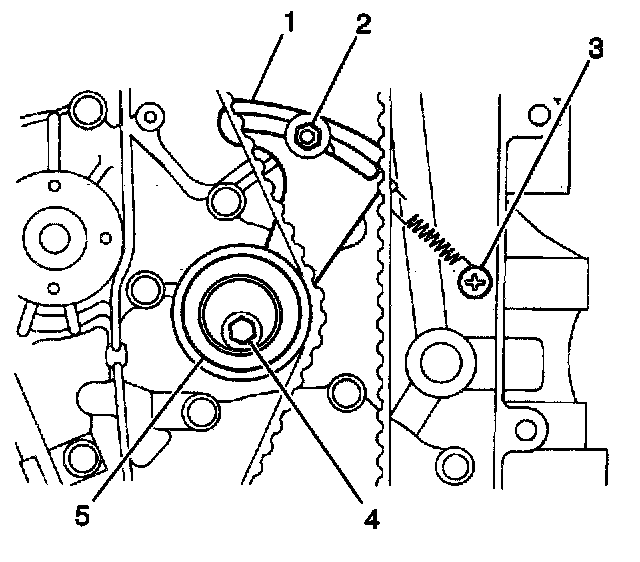 1
2
3
5
4