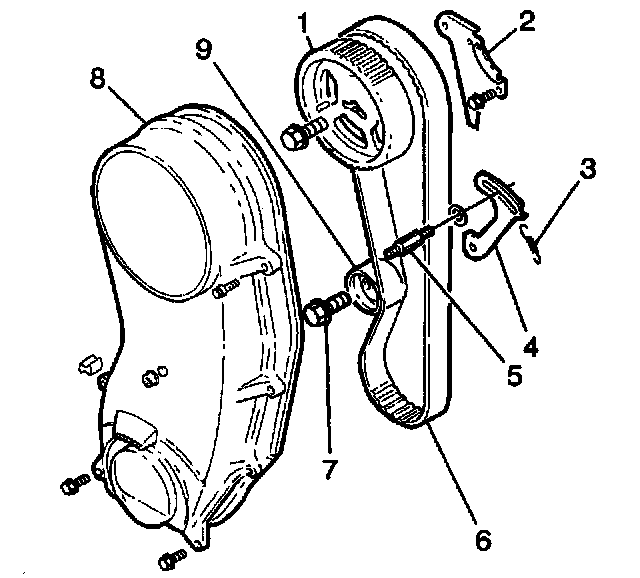 1
2
9
8
3
4
5
7
6