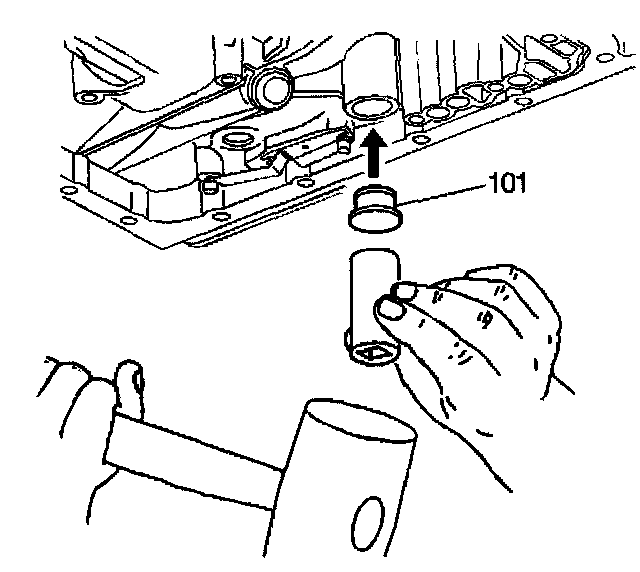 101