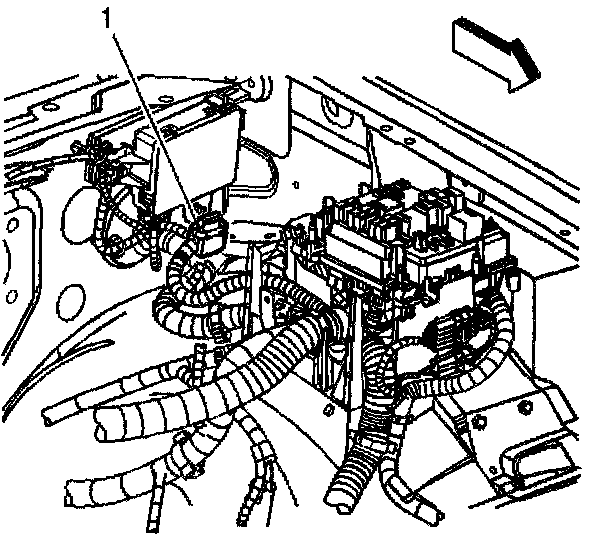 1