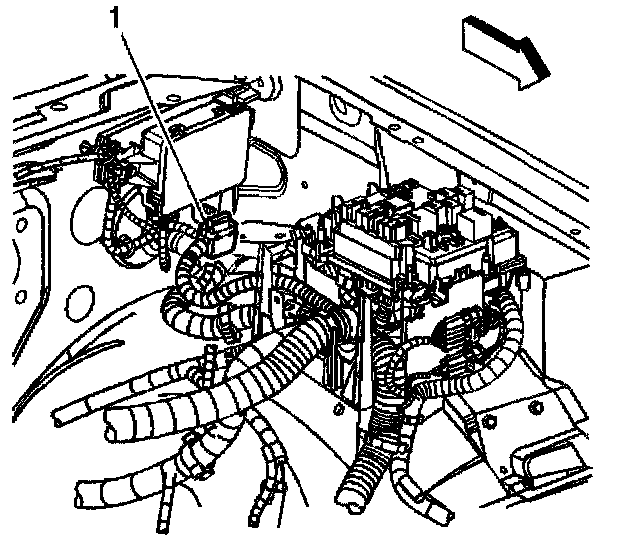 1