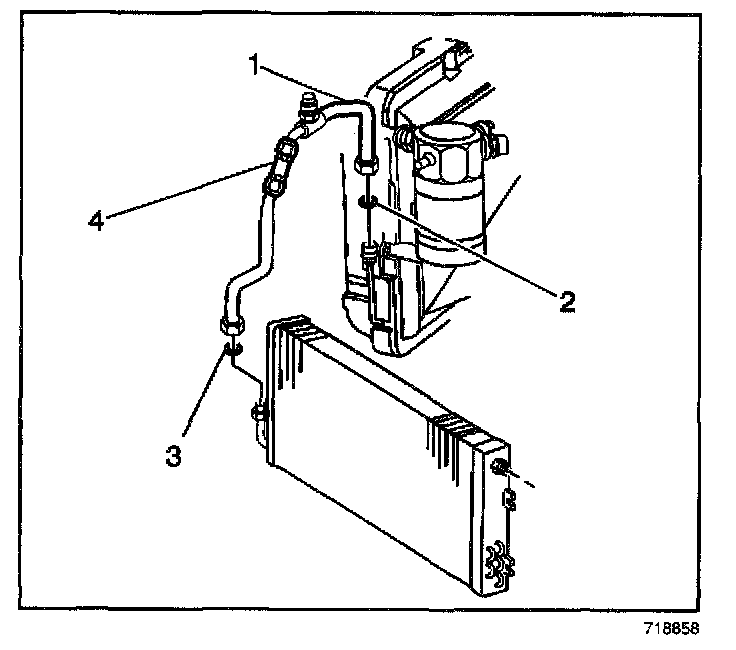 1
4
2
3
718858