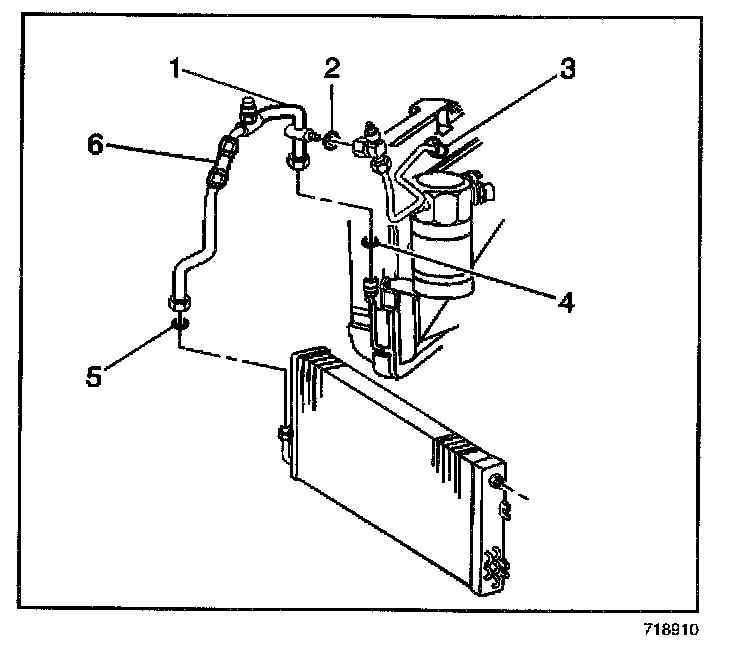 1
2
3
6
4
5
718910