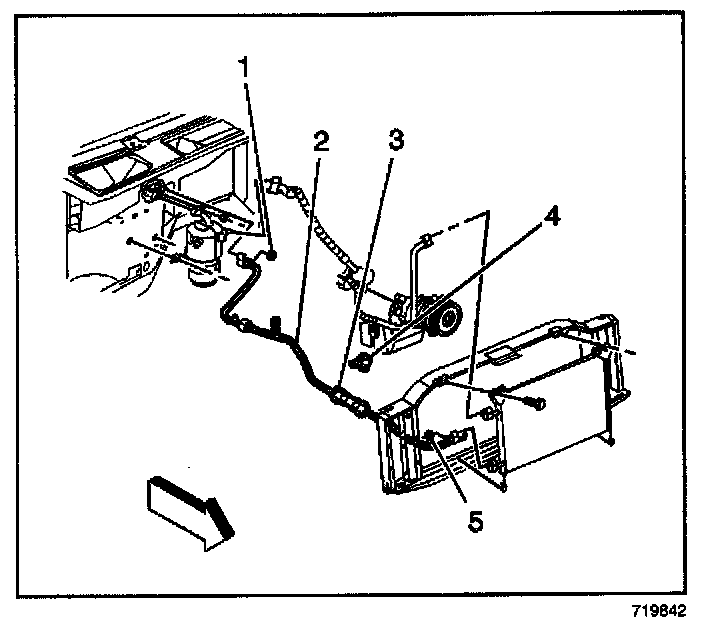 1
2
3
4
5
719842